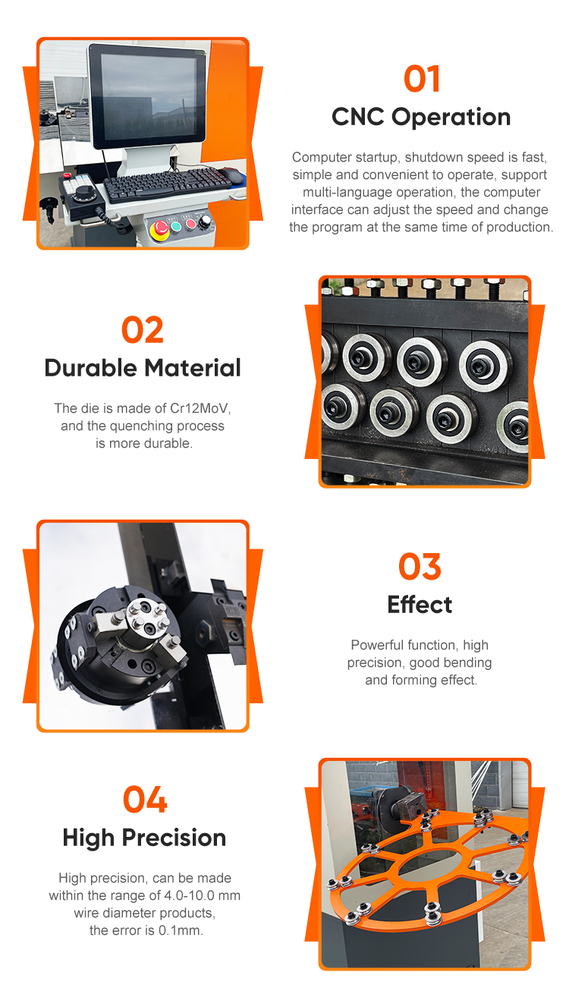 01
CNC Operation

Computer startup, shutdown speed is fast, simple and convenient to operate, support multi-language operation, the computer interface can adjust the speed and change the program at the same time of production.

02
Durable Material

The die is made of Cr12MoV, and the quenching process is more durable.

03
Effect

Powerful function, high precision, good bending and forming effect.

04
High Precision

High precision, can be made within the range of 4.0-10.0 mm wire diameter products, the error is 0.1mm.