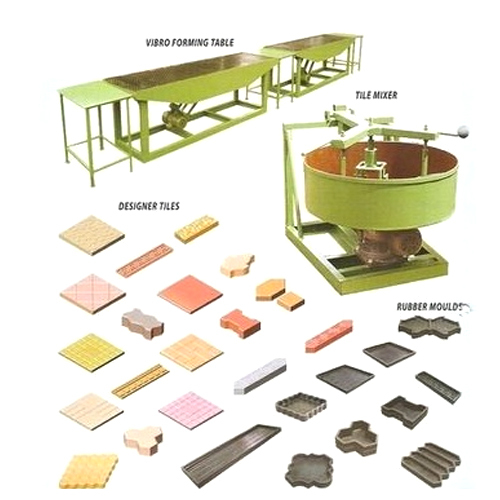 VIBRO FORMING TABLE

TILE MIXER

DESIGNER TILES

RUBBER MOULDS