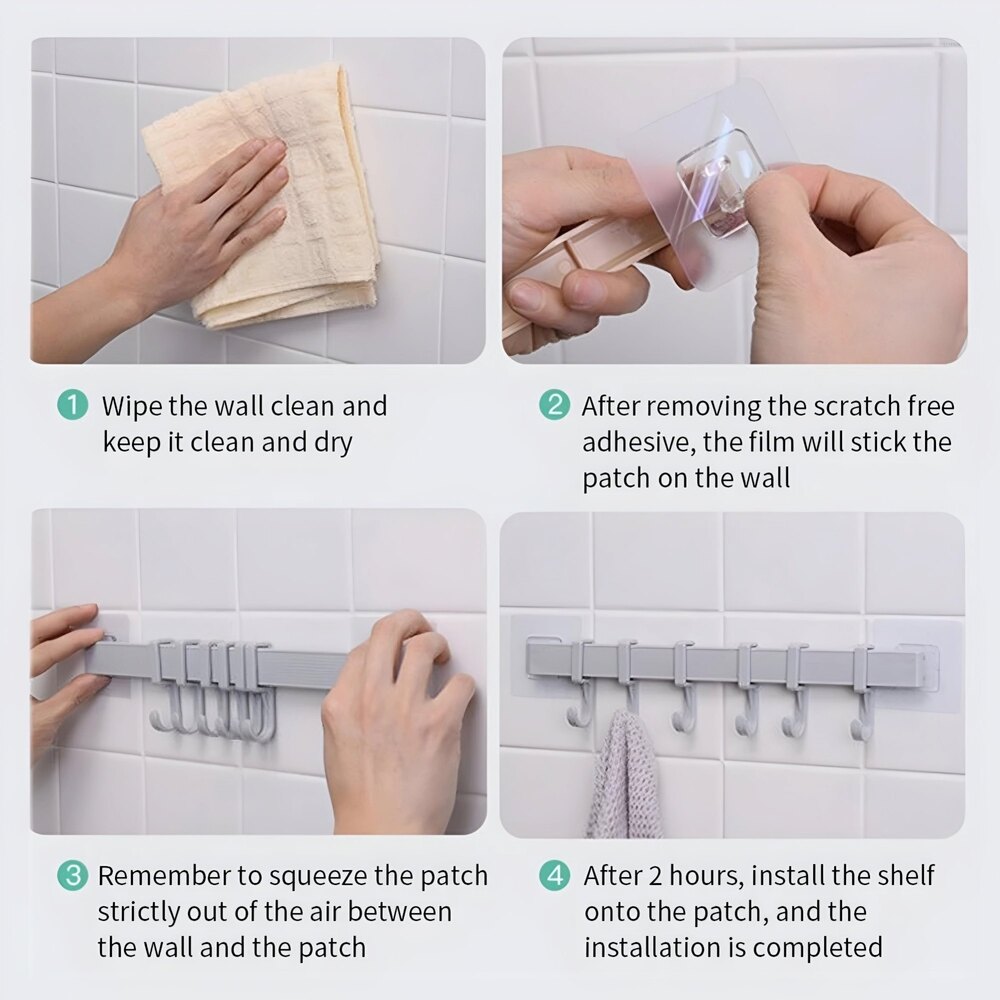 1 Wipe the wall clean and keep it clean and dry

2 After removing the scratch free adhesive, the film will stick the patch on the wall

3 Remember to squeeze the patch strictly out of the air between the wall and the patch

4 After 2 hours, install the shelf onto the patch, and the installation is completed