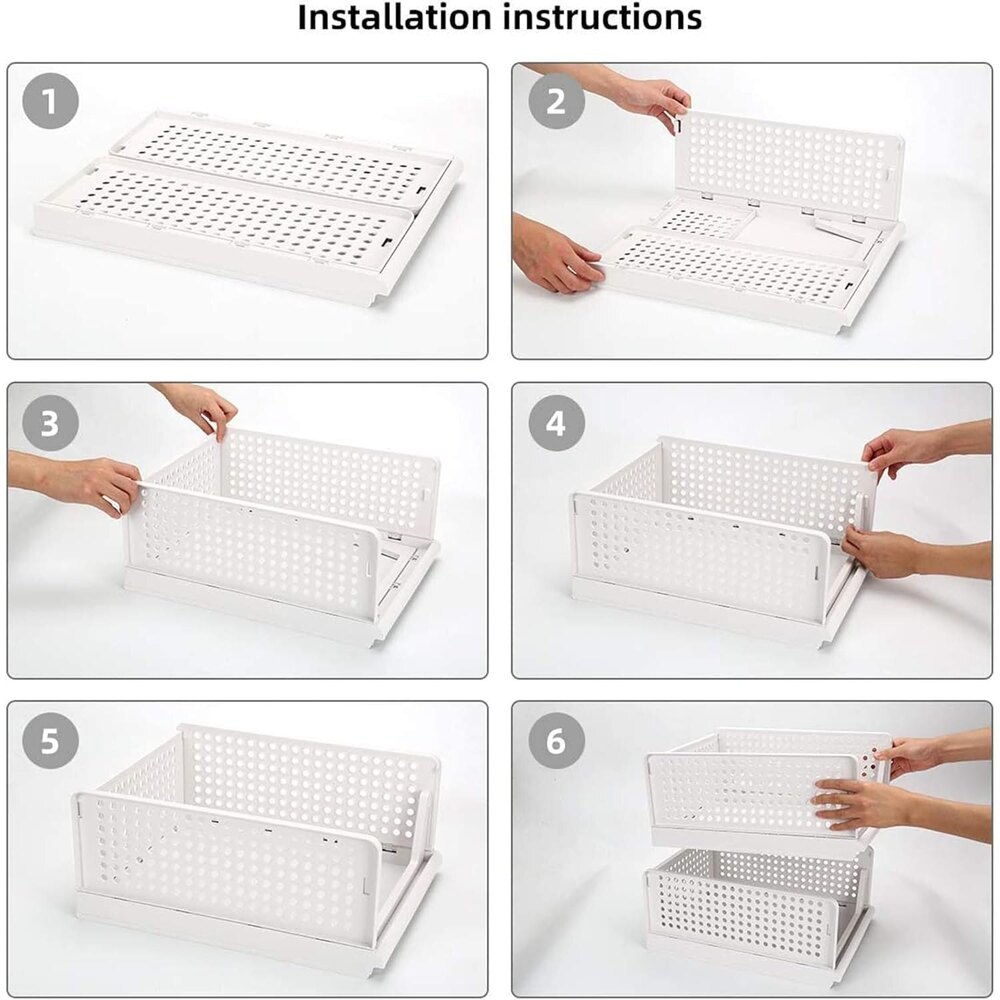 Installation instructions

1

2

3

4

5

6