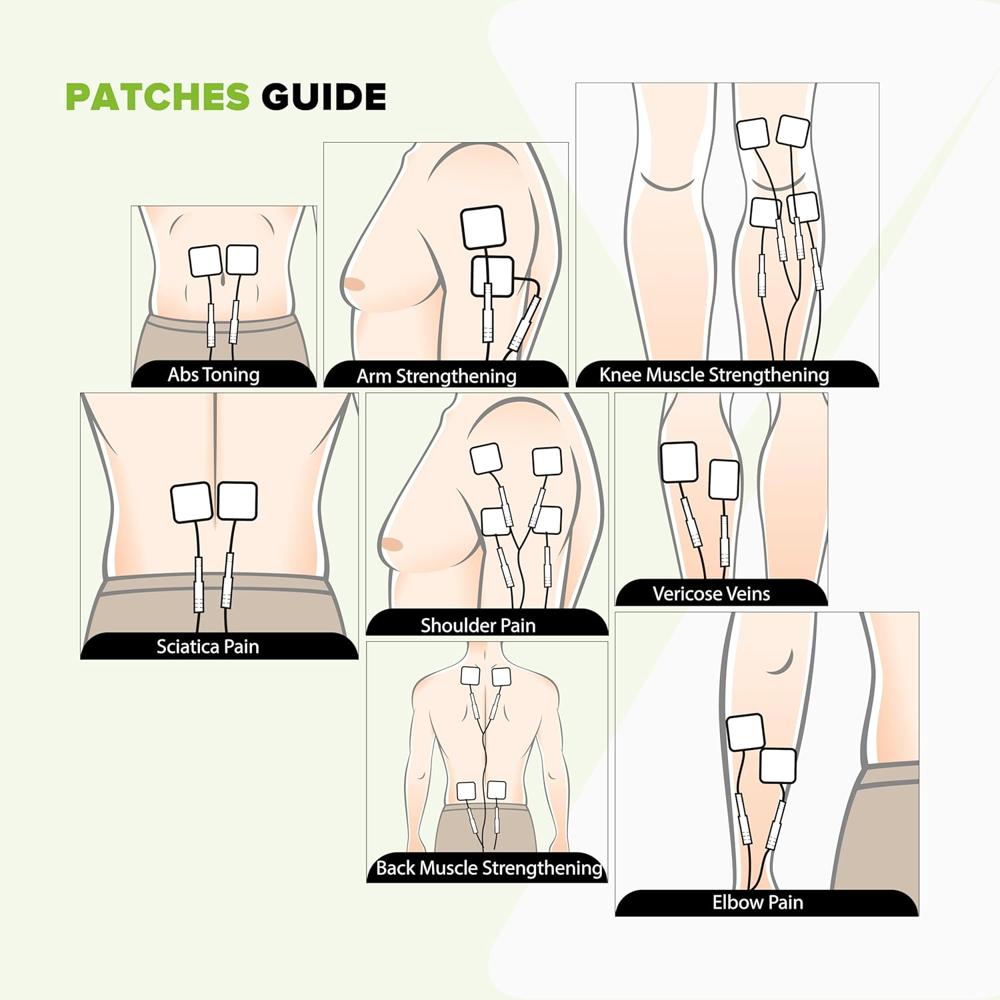 PATCHES GUIDE

Abs Toning

Arm Strengthening

Knee Muscle Strengthening

Sciatica Pain

Shoulder Pain

Vericose Veins

Back Muscle Strengthening

Elbow Pain