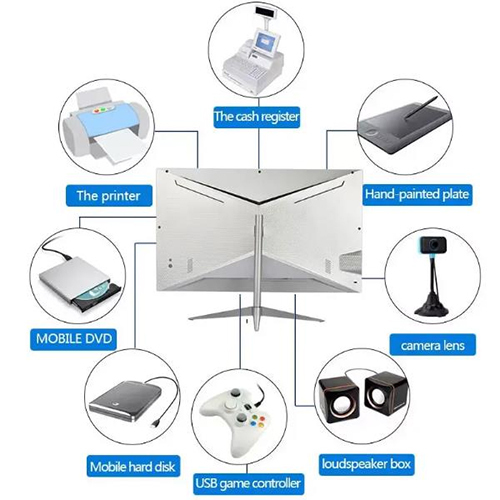 The cash register

The printer

Hand-painted plate

MOBILE DVD

camera lens

Mobile hard disk

USB game controller

loudspeaker box