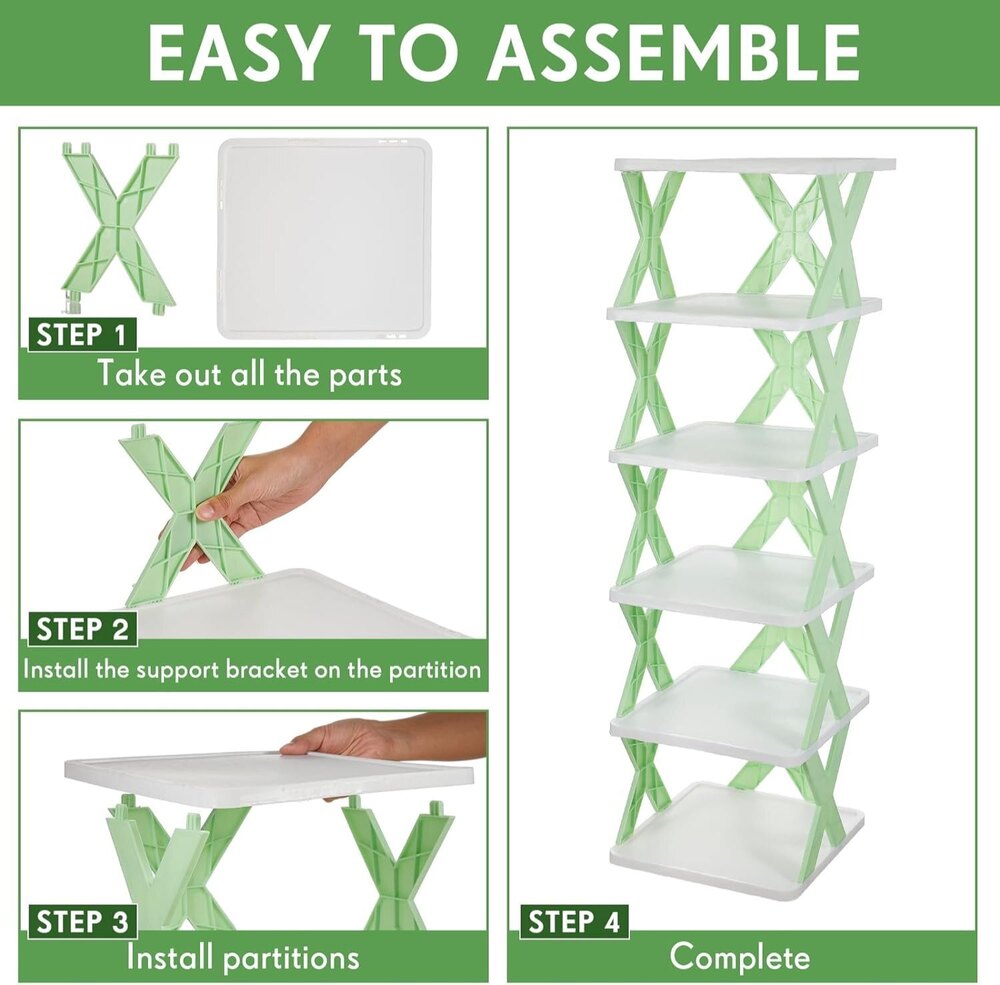 EASY TO ASSEMBLE

STEP 1
Take out all the parts

STEP 2
Install the support bracket on the partition

STEP 3
Install partitions

STEP 4
Complete