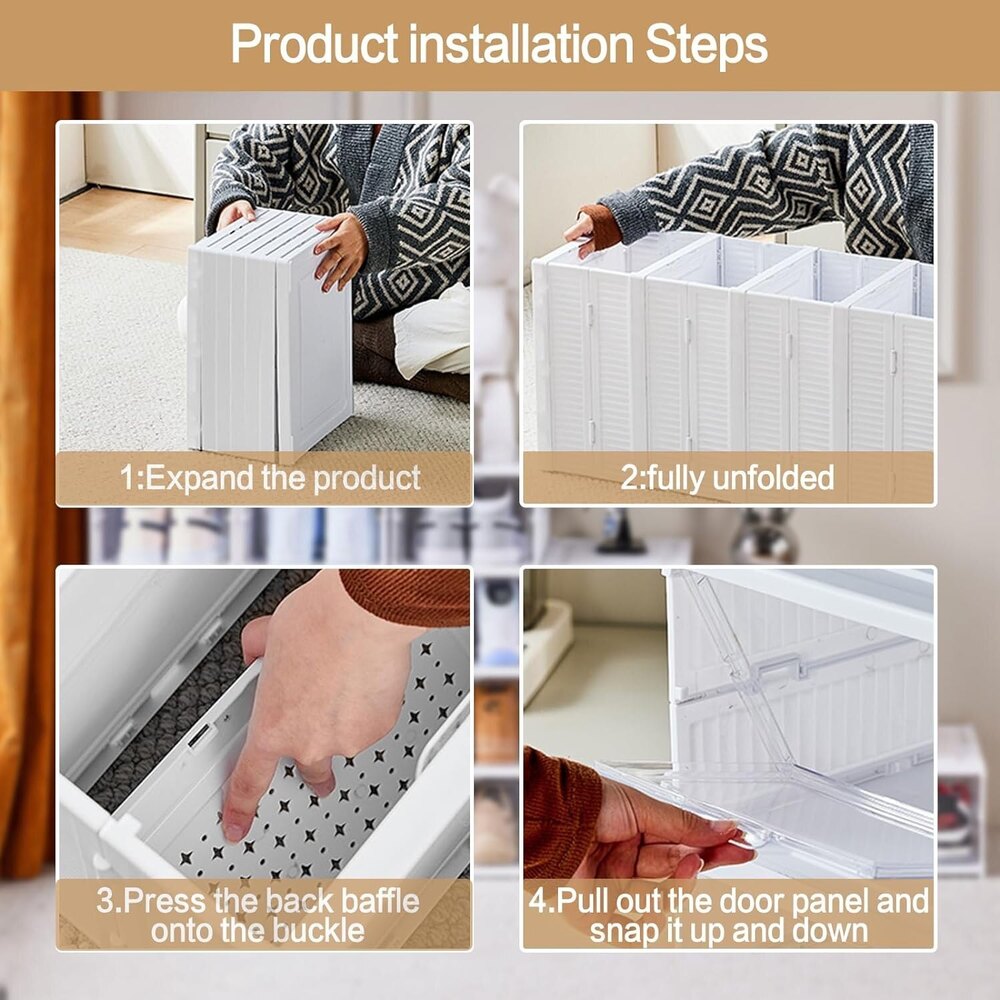 Product installation Steps

1:Expand the product

2:fully unfolded

3.Press the back baffle onto the buckle

4.Pull out the door panel and snap it up and down