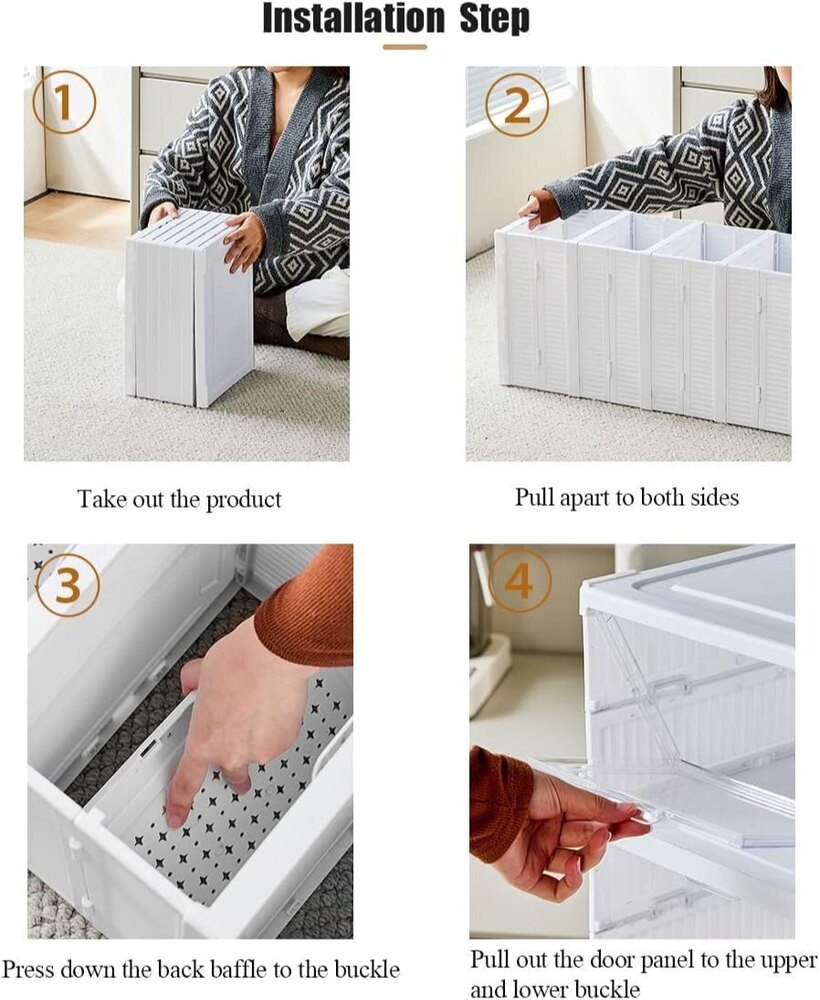 Installation Step

1

Take out the product

2

Pull apart to both sides

3

Press down the back baffle to the buckle

4

Pull out the door panel to the upper and lower buckle