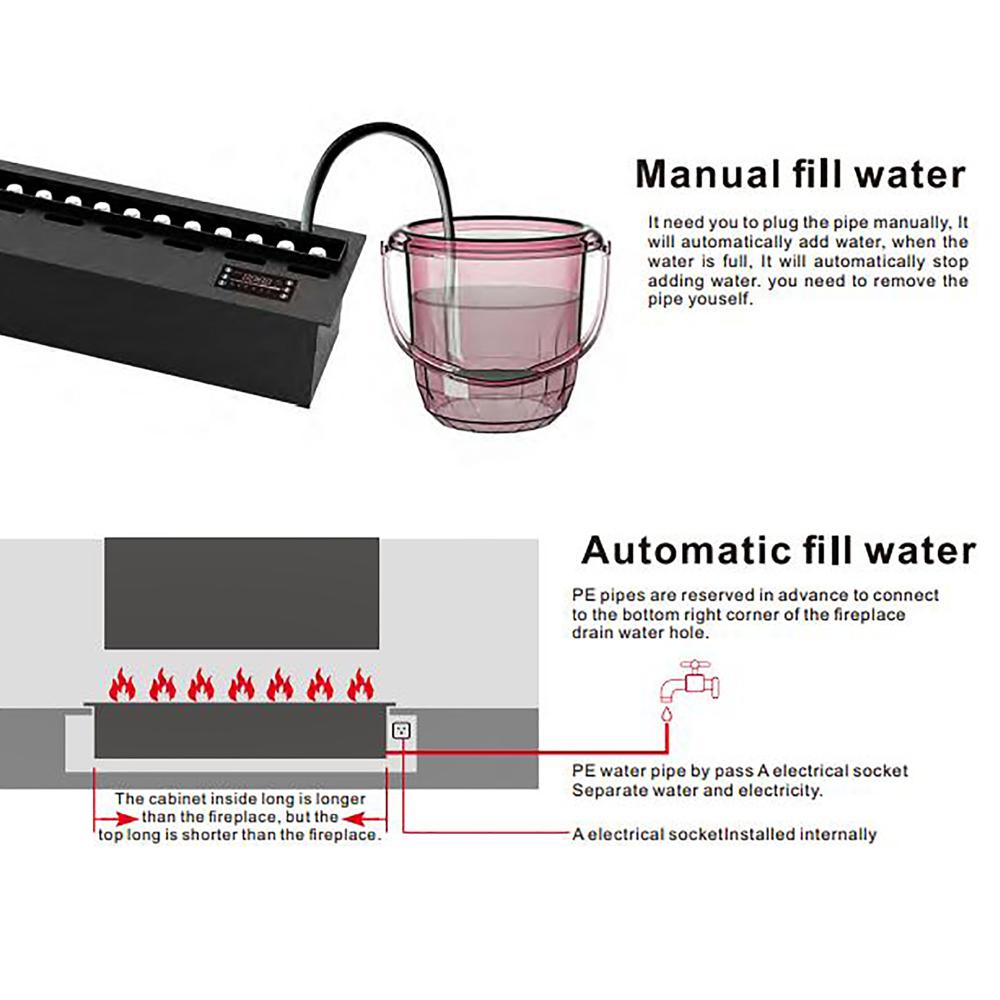 Manual fill water

It need you to plug the pipe manually, It will automatically add water, when the water is full, It will automatically stop adding water. you need to remove the pipe youself.

Automatic fill water

PE pipes are reserved in advance to connect to the bottom right corner of the fireplace drain water hole.

PE water pipe by pass A electrical socket Separate water and electricity.

The cabinet inside long is longer than the fireplace, but the top long is shorter than the fireplace.

A electrical socketInstalled internally