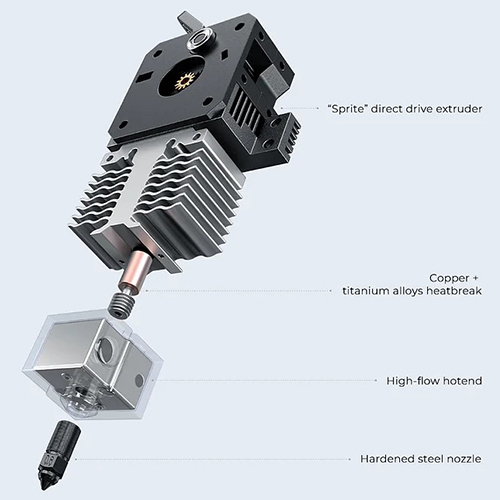 “Sprite” direct drive extruder

Copper + titanium alloys heatbreak

High-flow hotend

Hardened steel nozzle