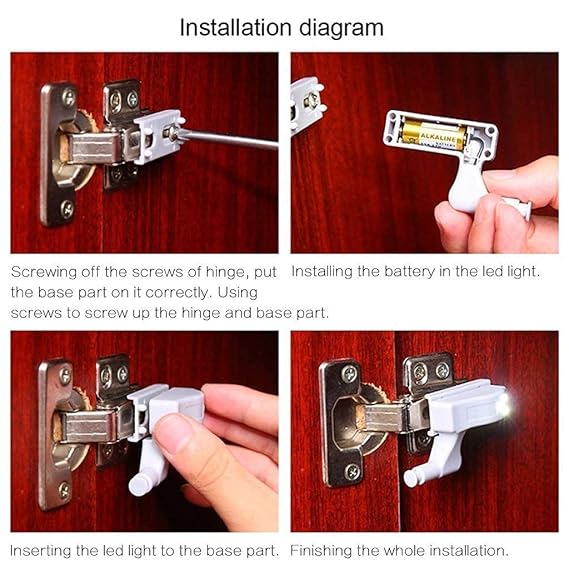 Installation diagram

ALKALINE

Screwing off the screws of hinge, put the base part on it correctly. Using screws to screw up the hinge and base part.

Installing the battery in the led light.

Inserting the led light to the base part.

Finishing the whole installation.