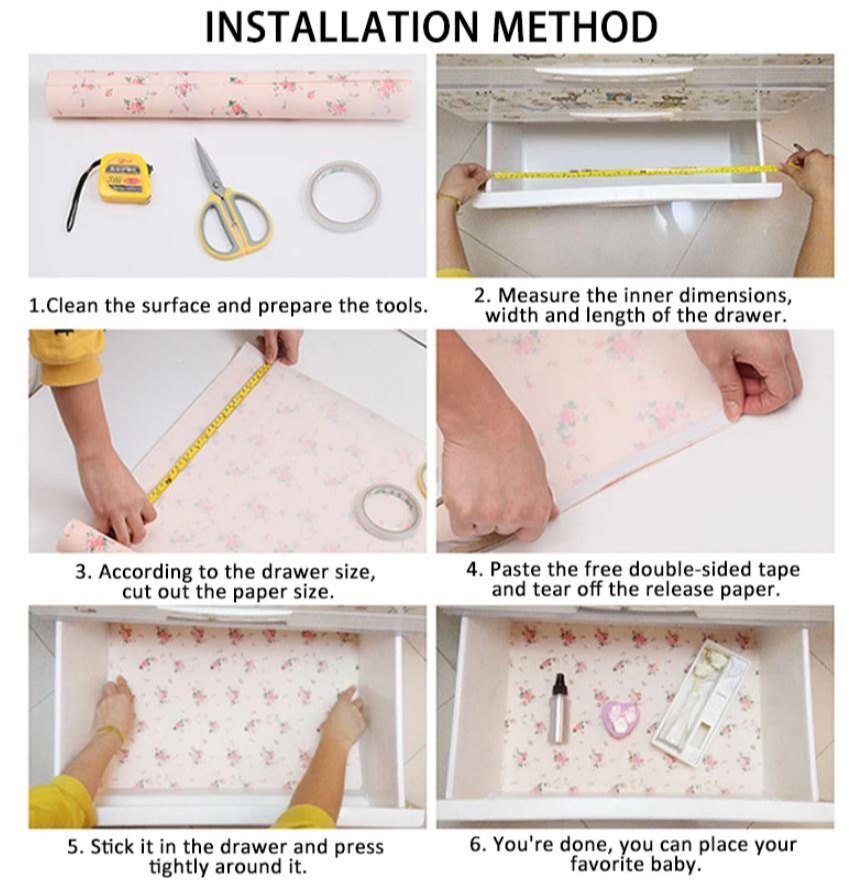 INSTALLATION METHOD

1.Clean the surface and prepare the tools.

2. Measure the inner dimensions, width and length of the drawer.

3. According to the drawer size, cut out the paper size.

4. Paste the free double-sided tape and tear off the release paper.

5. Stick it in the drawer and press tightly around it.

6. You're done, you can place your favorite baby.