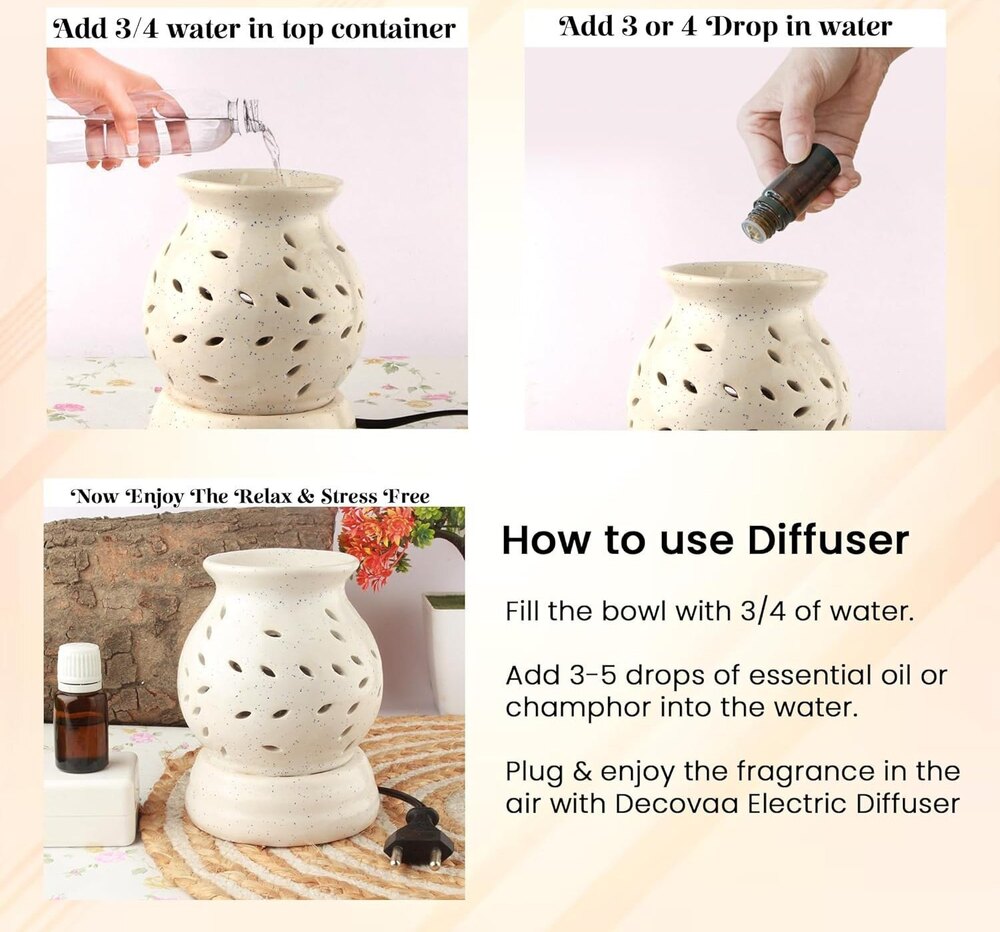 Add 3/4 water in top container

Add 3 or 4 Drop in water

Now Enjoy The Relax & Stress Free

How to use Diffuser

Fill the bowl with 3/4 of water.

Add 3-5 drops of essential oil or champhor into the water.

Plug & enjoy the fragrance in the air with Decovaa Electric Diffuser