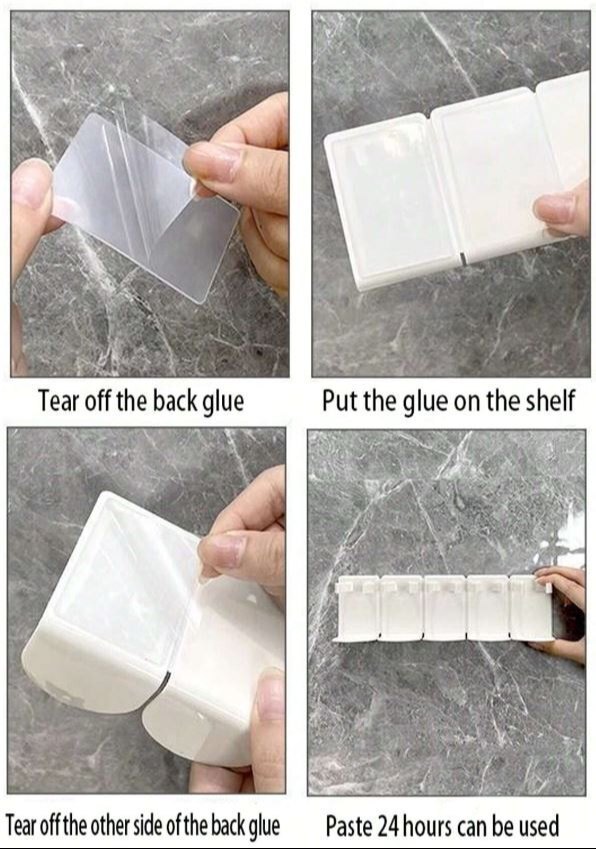 Tear off the back glue

Put the glue on the shelf

Tear off the other side of the back glue

Paste 24 hours can be used