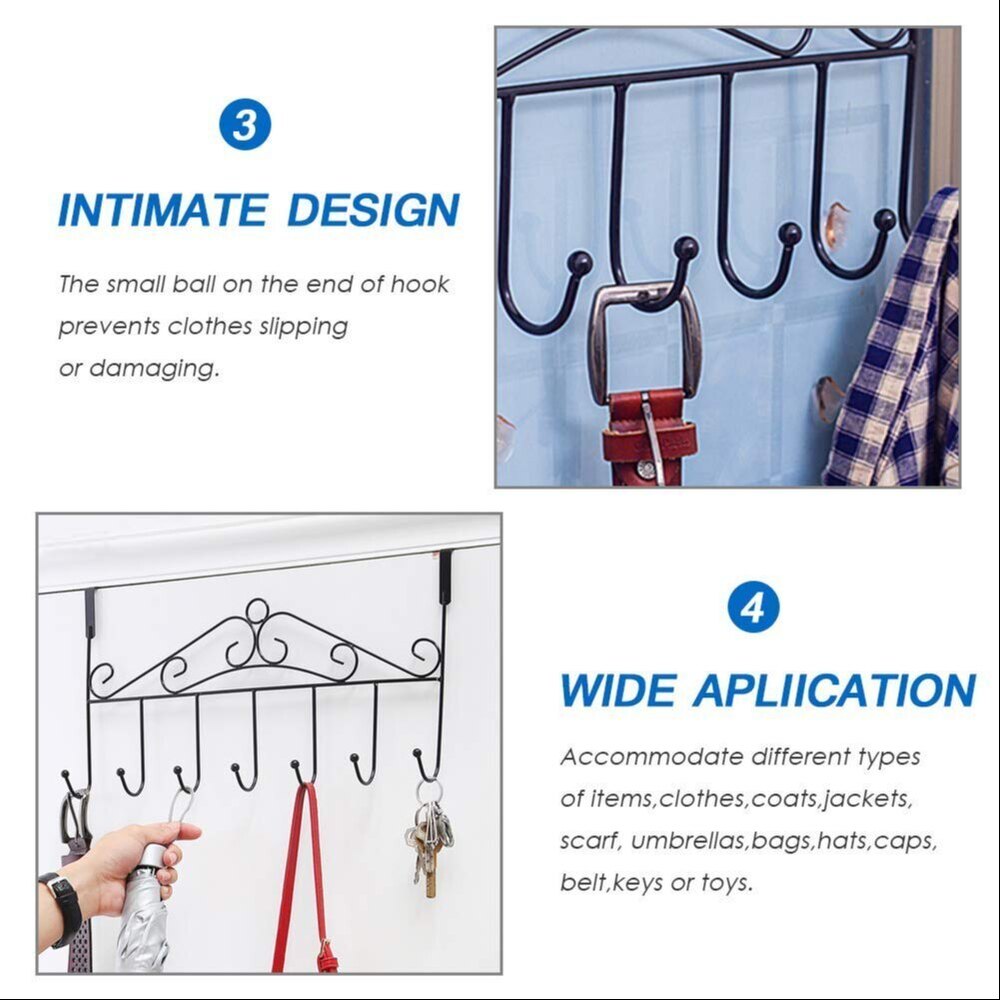 3

INTIMATE DESIGN

The small ball on the end of hook prevents clothes slipping or damaging.

4

WIDE APLIICATION

Accommodate different types of items,clothes,coats,jackets, scarf, umbrellas,bags,hats,caps, belt,keys or toys.