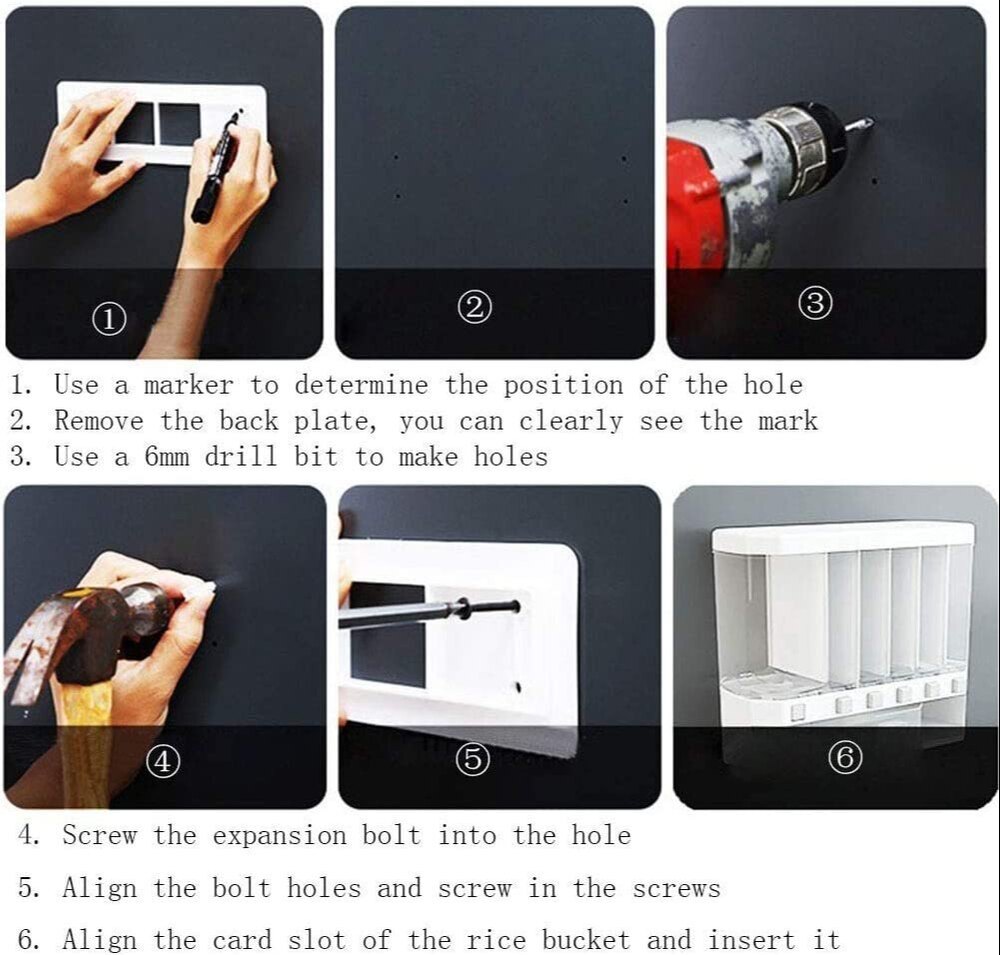 ①

②

③

1. Use a marker to determine the position of the hole
2. Remove the back plate, you can clearly see the mark
3. Use a 6mm drill bit to make holes

④

⑤

⑥

4. Screw the expansion bolt into the hole
5. Align the bolt holes and screw in the screws
6. Align the card slot of the rice bucket and insert it