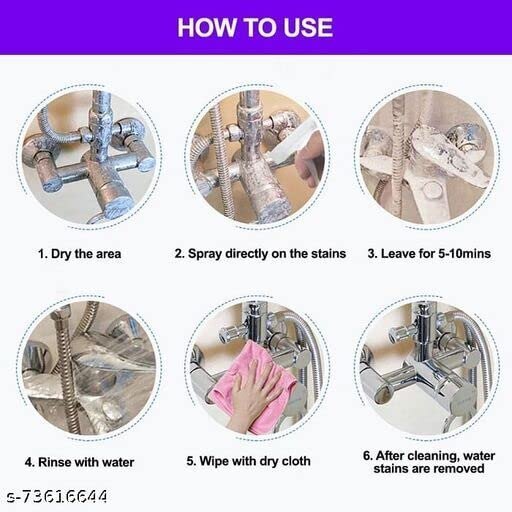 HOW TO USE

1. Dry the area

2. Spray directly on the stains

3. Leave for 5-10mins

4. Rinse with water

5. Wipe with dry cloth

6. After cleaning, water stains are removed

s-73616644