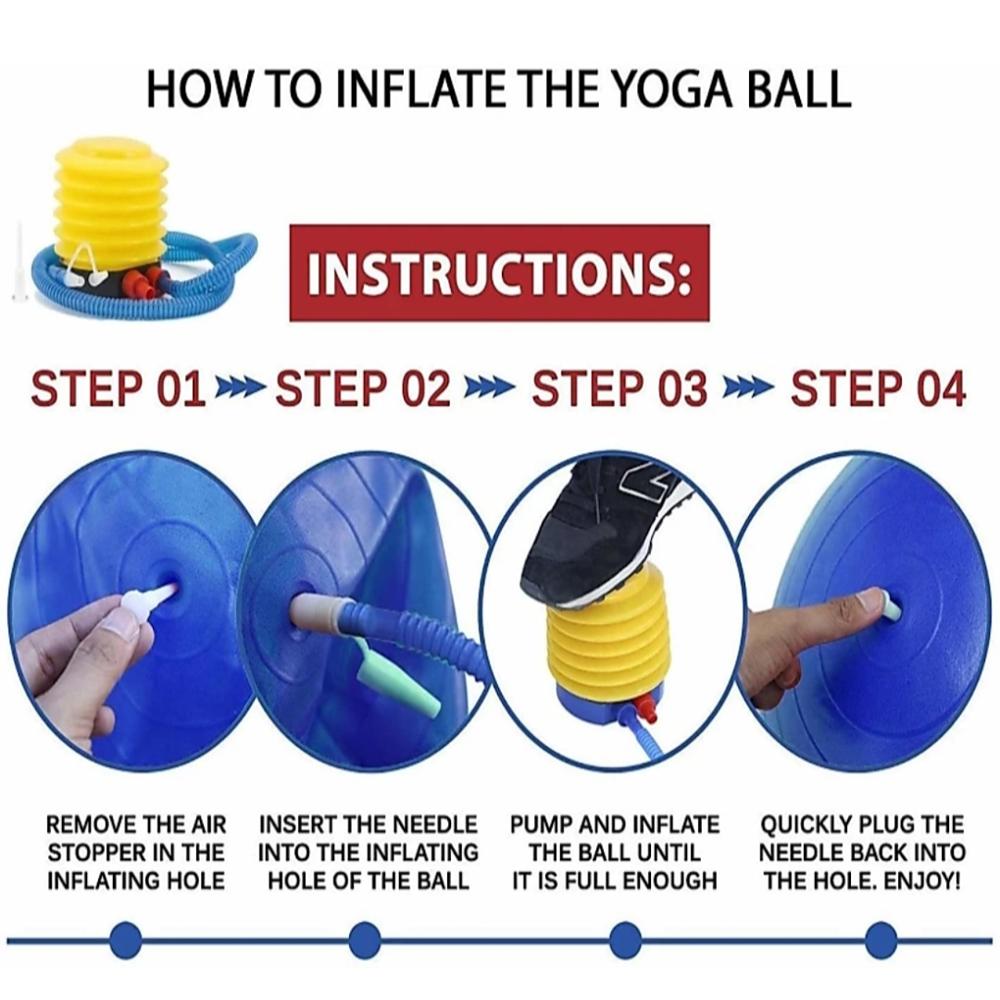 HOW TO INFLATE THE YOGA BALL

INSTRUCTIONS:

STEP 01 STEP 02 STEP 03 STEP 04

REMOVE THE AIR STOPPER IN THE INFLATING HOLE

INSERT THE NEEDLE INTO THE INFLATING HOLE OF THE BALL

PUMP AND INFLATE THE BALL UNTIL IT IS FULL ENOUGH

QUICKLY PLUG THE NEEDLE BACK INTO THE HOLE. ENJOY!