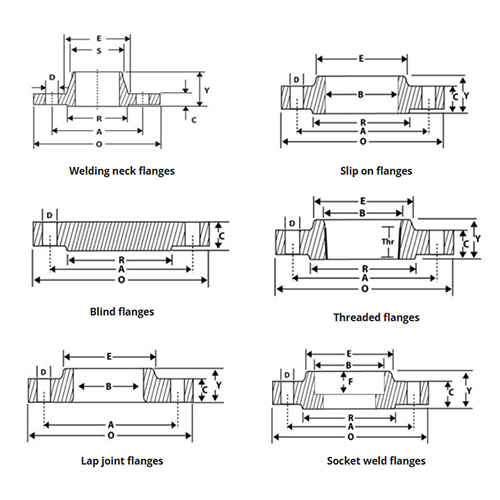 E
S
D
Y
C
R
A
O
Welding neck flanges

E
D
B
C
Y
R
A
O
Slip on flanges

D
C
R
A
O
Blind flanges

E
B
D
Thr
C
Y
R
A
O
Threaded flanges

E
D
B
C
Y
A
O
Lap joint flanges

E
B
D
F
C
Y
R
A
O
Socket weld flanges