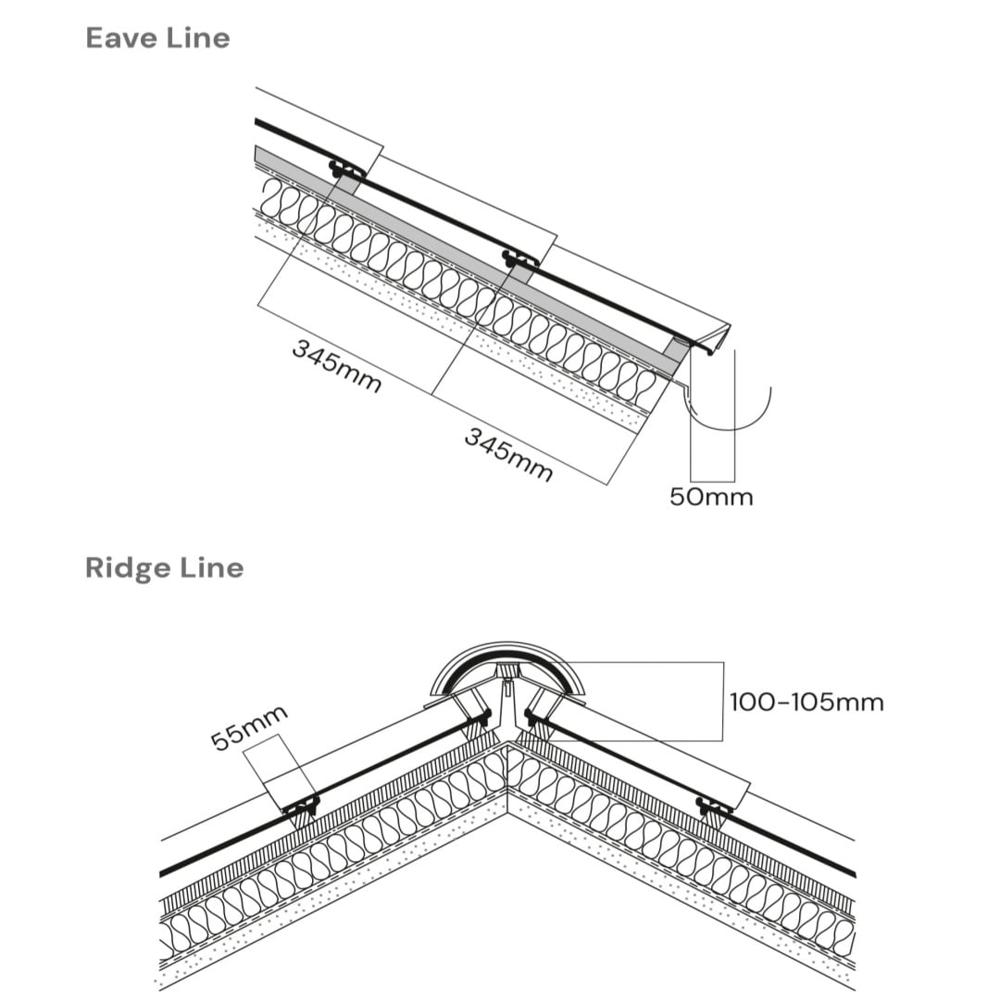 Eave Line

345mm

345mm

50mm

Ridge Line

55mm

100-105mm