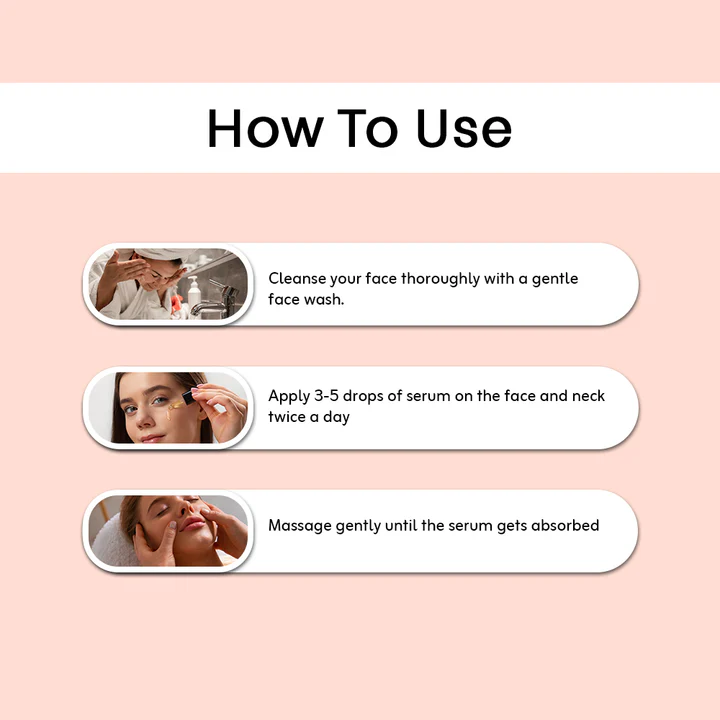 How To Use

Cleanse your face thoroughly with a gentle face wash.

Apply 3-5 drops of serum on the face and neck twice a day

Massage gently until the serum gets absorbed