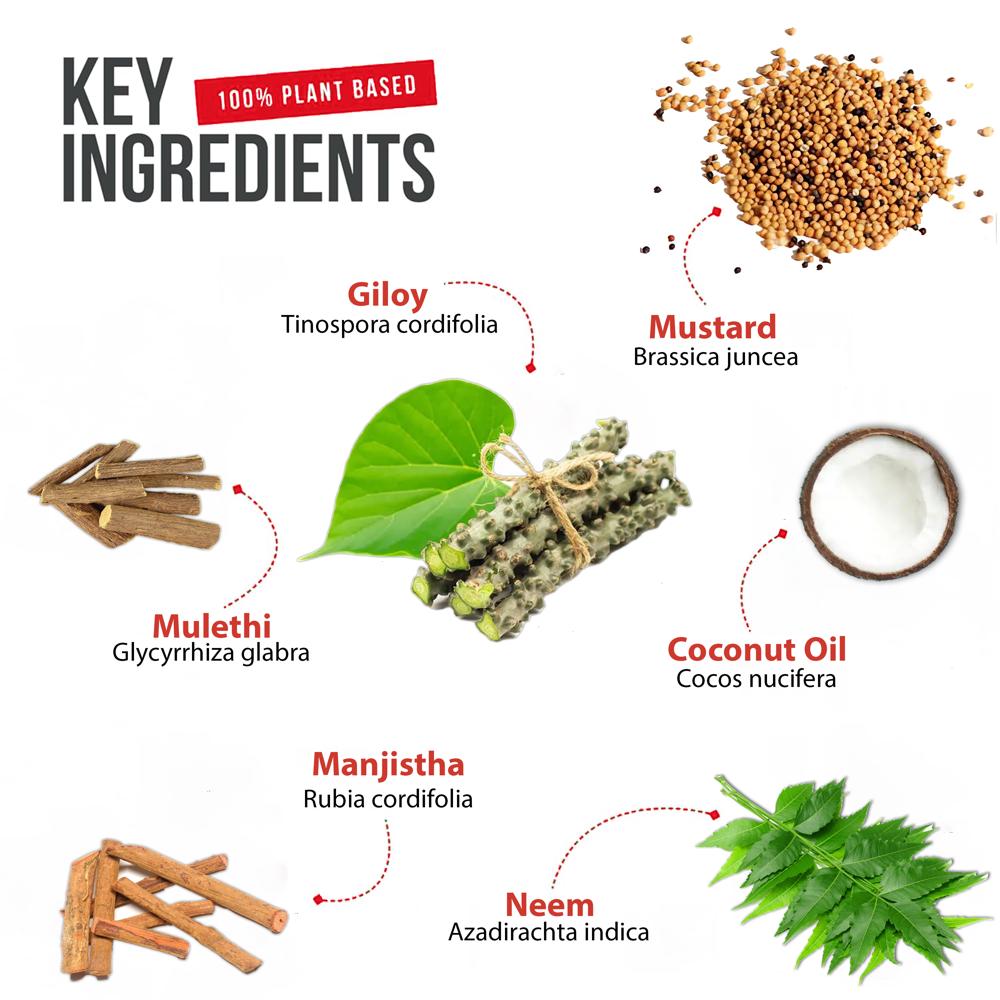 KEY INGREDIENTS

100% PLANT BASED

Giloy
Tinospora cordifolia

Mustard
Brassica juncea

Mulethi
Glycyrrhiza glabra

Coconut Oil
Cocos nucifera

Manjistha
Rubia cordifolia

Neem
Azadirachta indica