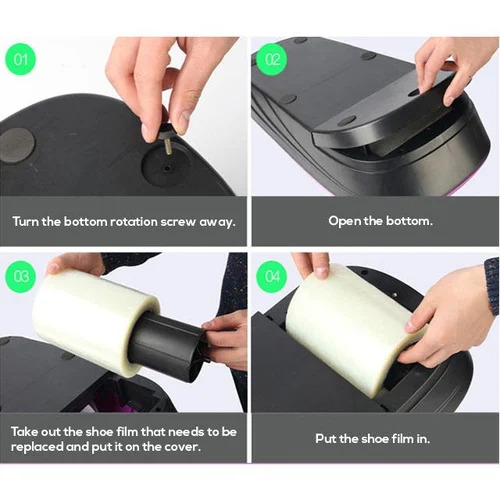 01

Turn the bottom rotation screw away.

02

Open the bottom.

03

Take out the shoe film that needs to be replaced and put it on the cover.

04

Put the shoe film in.