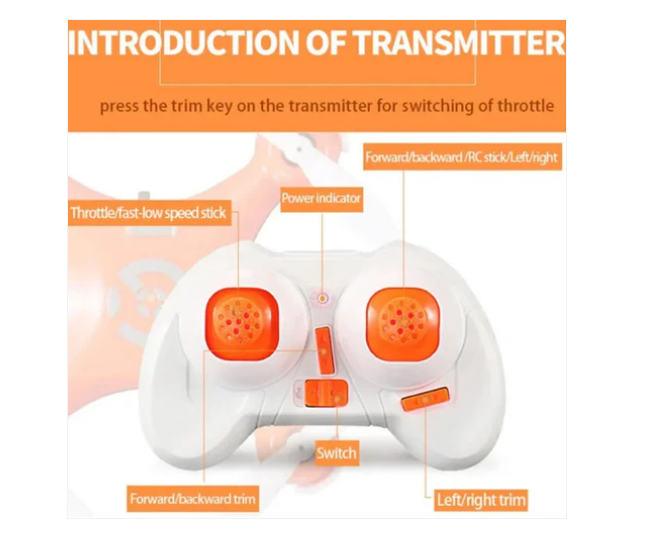 INTRODUCTION OF TRANSMITTER

press the trim key on the transmitter for switching of throttle

Forward/backward /RC stick/Left/right

Power indicator

Throttle/fast-low speed stick

Switch

Forward/backward trim

Left/right trim