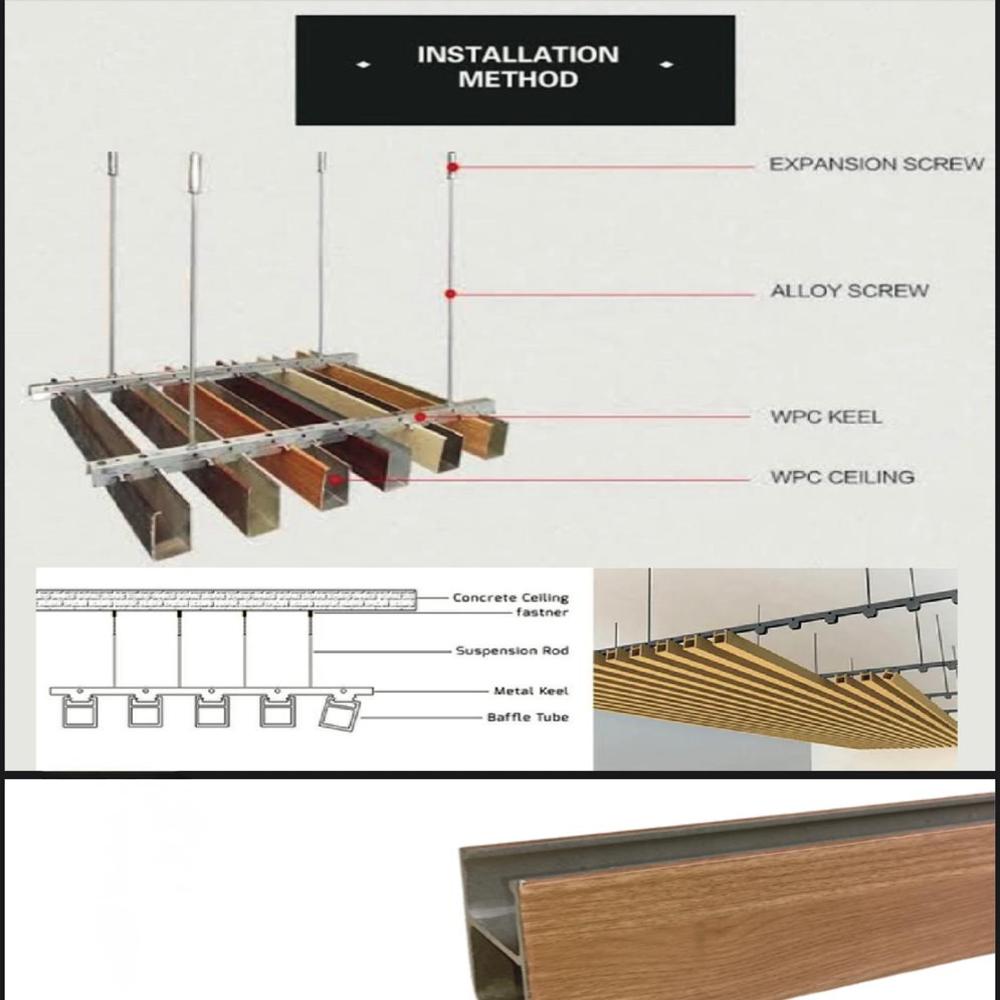 INSTALLATION METHOD

EXPANSION SCREW

ALLOY SCREW

WPC KEEL

WPC CEILING

Concrete Ceiling fastner

Suspension Rod

Metal Keel

Baffle Tube