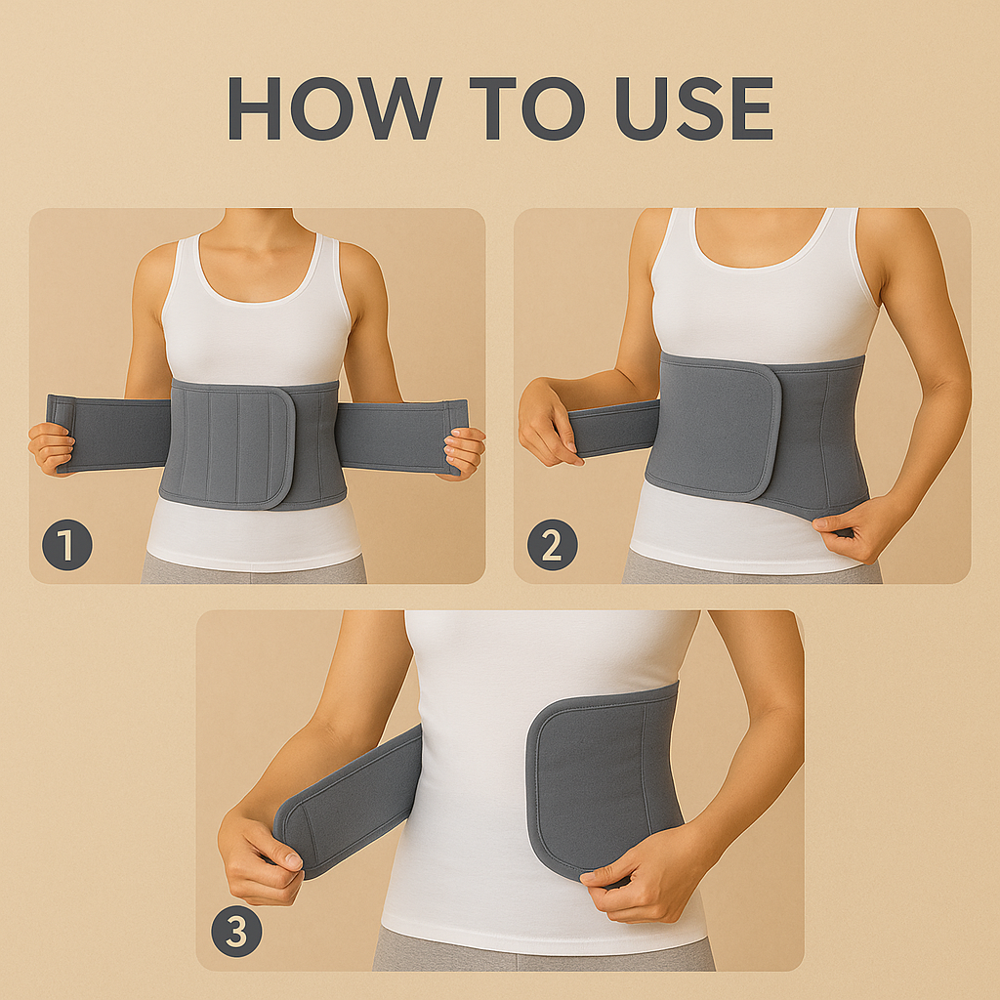 HOW TO USE

1

2

3