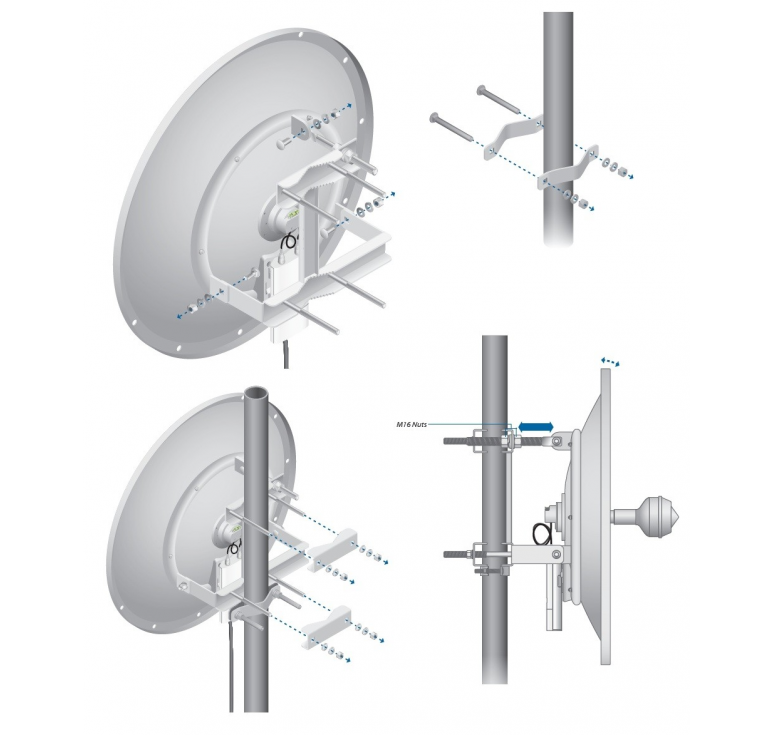 M16 Nuts