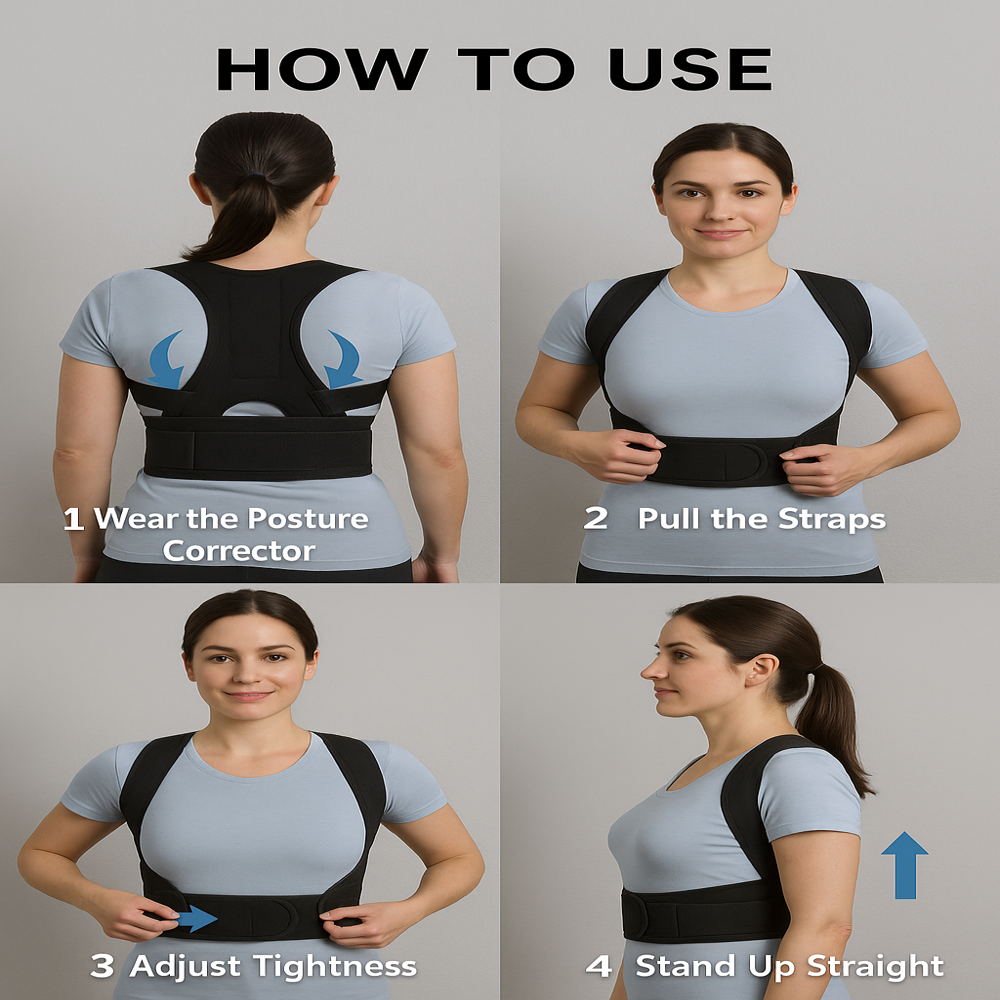 HOW TO USE

1 Wear the Posture Corrector

2 Pull the Straps

3 Adjust Tightness

4 Stand Up Straight