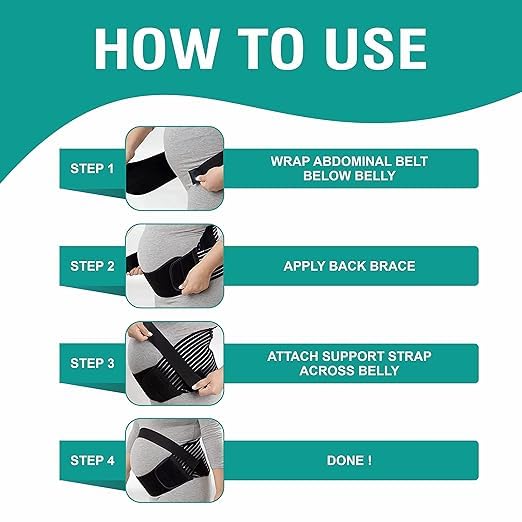 HOW TO USE

STEP 1
WRAP ABDOMINAL BELT BELOW BELLY

STEP 2
APPLY BACK BRACE

STEP 3
ATTACH SUPPORT STRAP ACROSS BELLY

STEP 4
DONE !