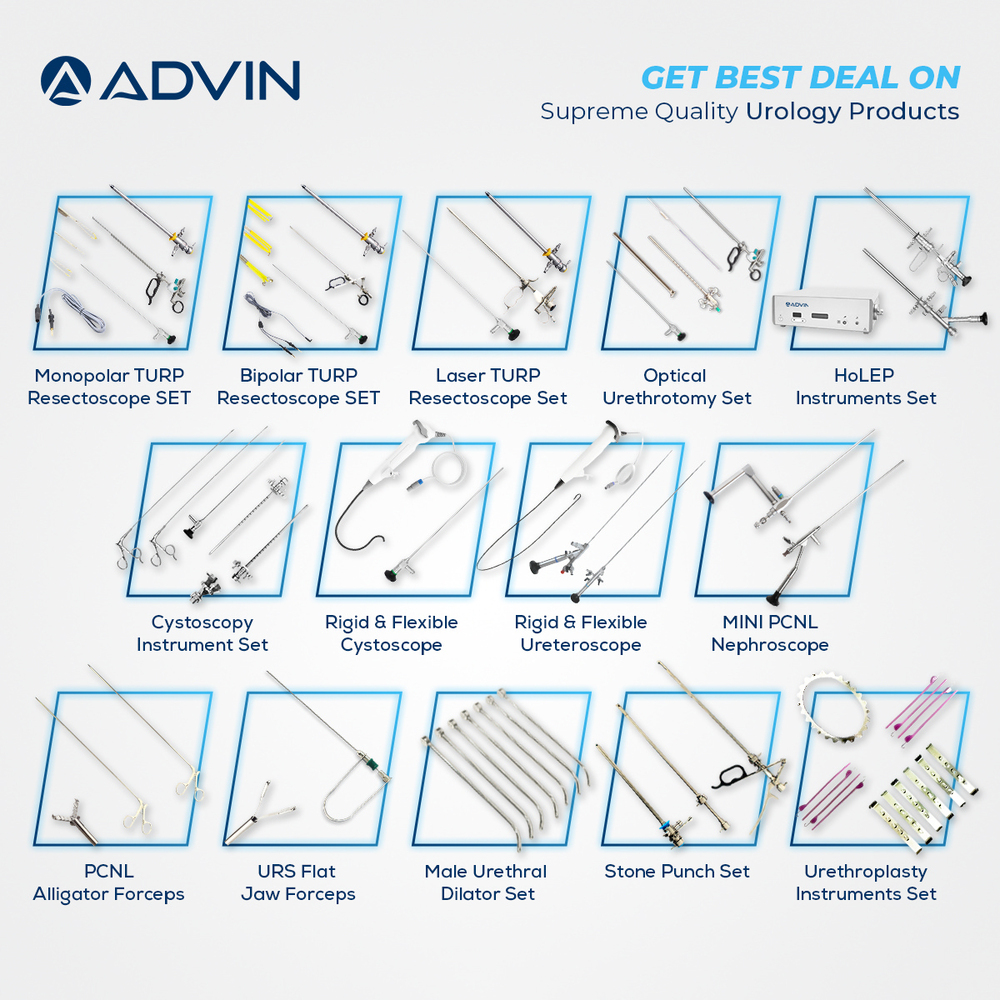 ADVIN

GET BEST DEAL ON
Supreme Quality Urology Products

Monopolar TURP Resectoscope SET

Bipolar TURP Resectoscope SET

Laser TURP Resectoscope Set

Optical Urethrotomy Set

ADVIN

HoLEP Instruments Set

Cystoscopy Instrument Set

Rigid & Flexible Cystoscope

Rigid & Flexible Ureteroscope

MINI PCNL Nephroscope

PCNL Alligator Forceps

URS Flat Jaw Forceps

Male Urethral Dilator Set

Stone Punch Set

Urethroplasty Instruments Set