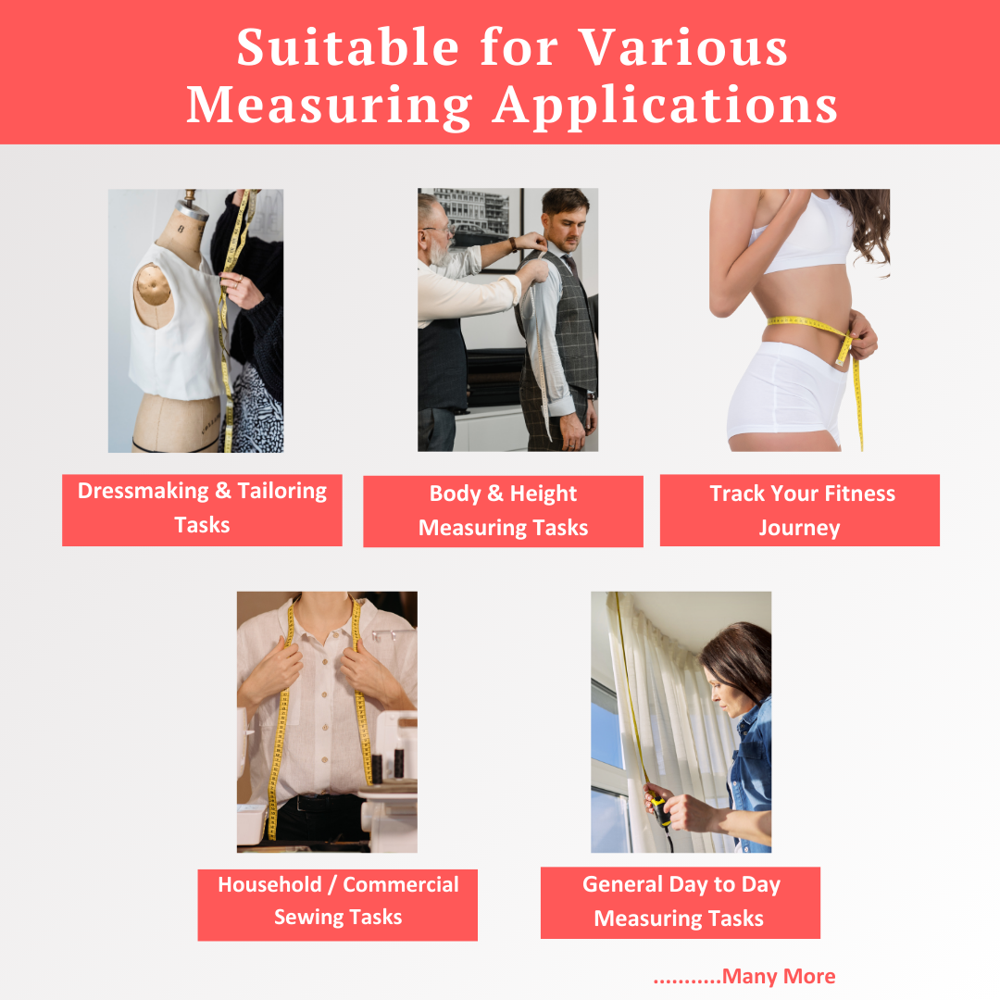 Suitable for Various Measuring Applications

Dressmaking & Tailoring Tasks

Body & Height Measuring Tasks

Track Your Fitness Journey

Household / Commercial Sewing Tasks

General Day to Day Measuring Tasks

...........Many More