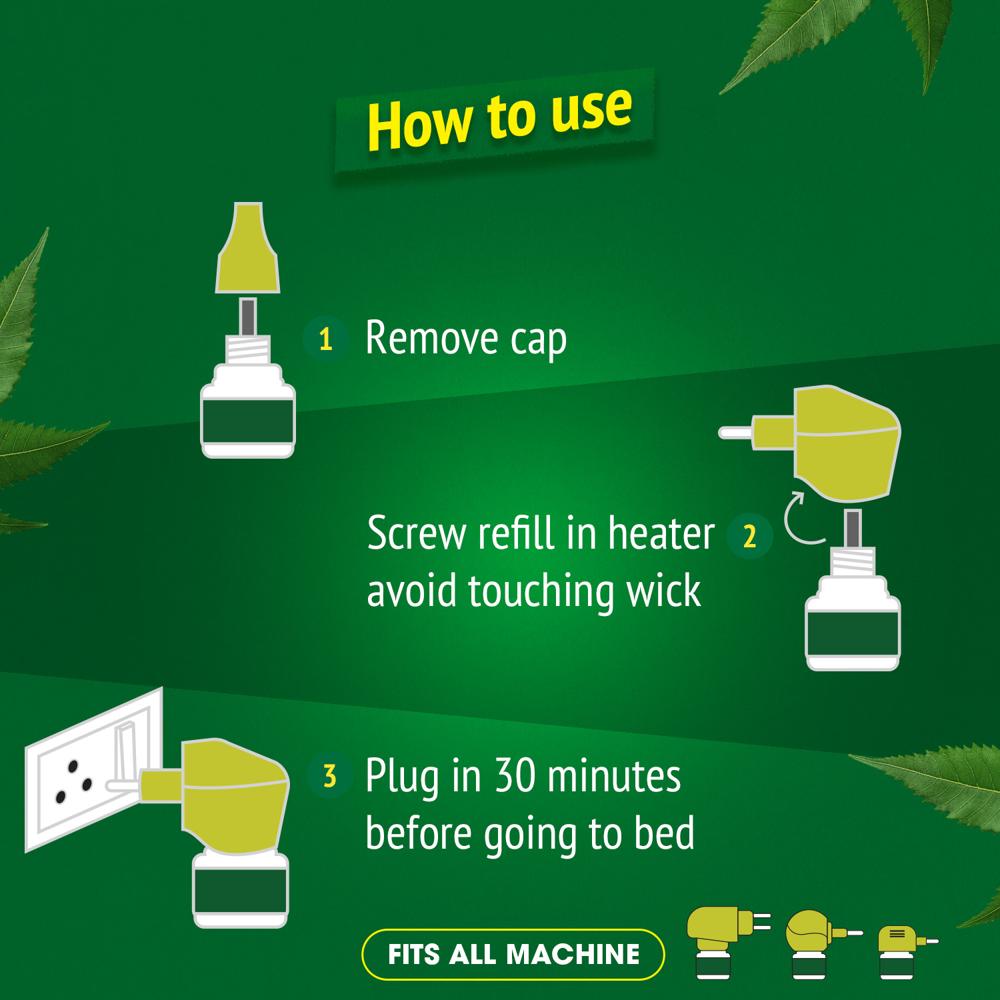 How to use

1 Remove cap

Screw refill in heater avoid touching wick 2

3 Plug in 30 minutes before going to bed

FITS ALL MACHINE