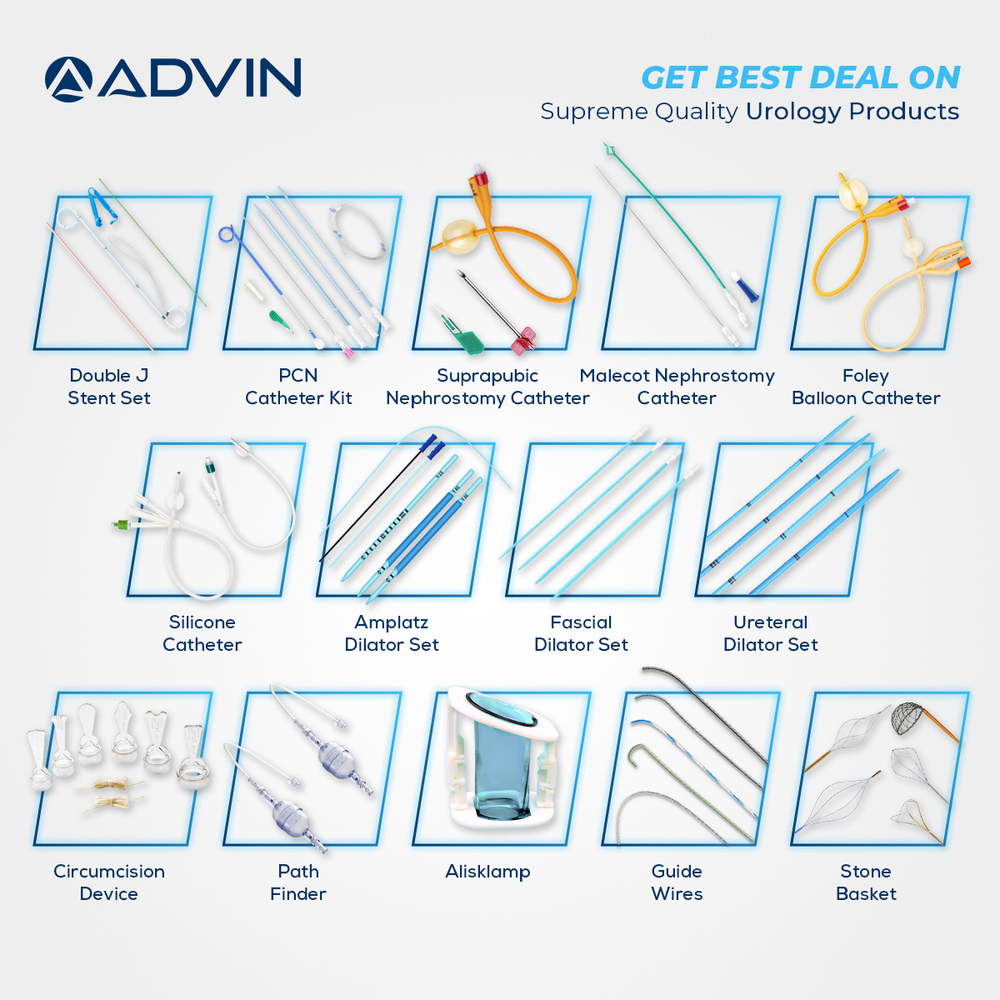 ADVIN

GET BEST DEAL ON
Supreme Quality Urology Products

Double J Stent Set

PCN Catheter Kit

Suprapubic Nephrostomy Catheter

Malecot Nephrostomy Catheter

Foley Balloon Catheter

Silicone Catheter

Amplatz Dilator Set

Fascial Dilator Set

Ureteral Dilator Set

Circumcision Device

Path Finder

Alisklamp

Guide Wires

Stone Basket