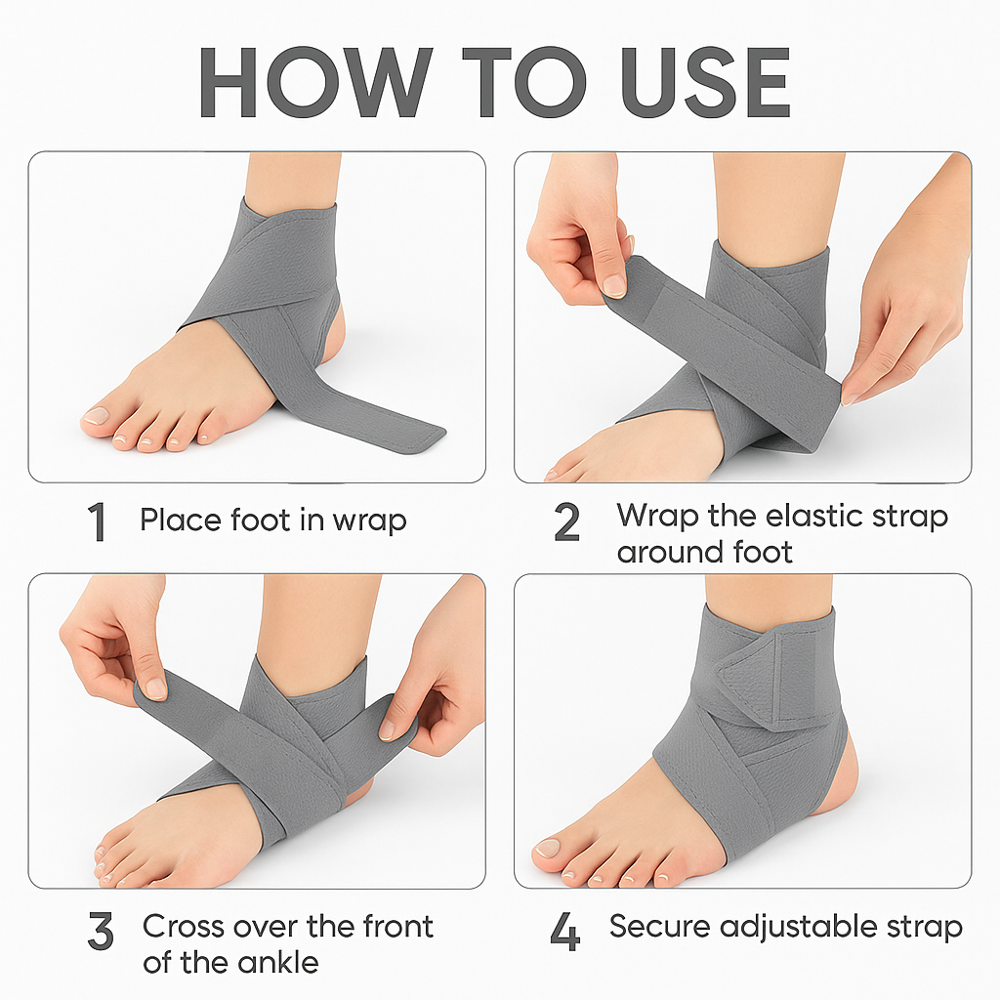 HOW TO USE

1 Place foot in wrap

2 Wrap the elastic strap around foot

3 Cross over the front of the ankle

4 Secure adjustable strap