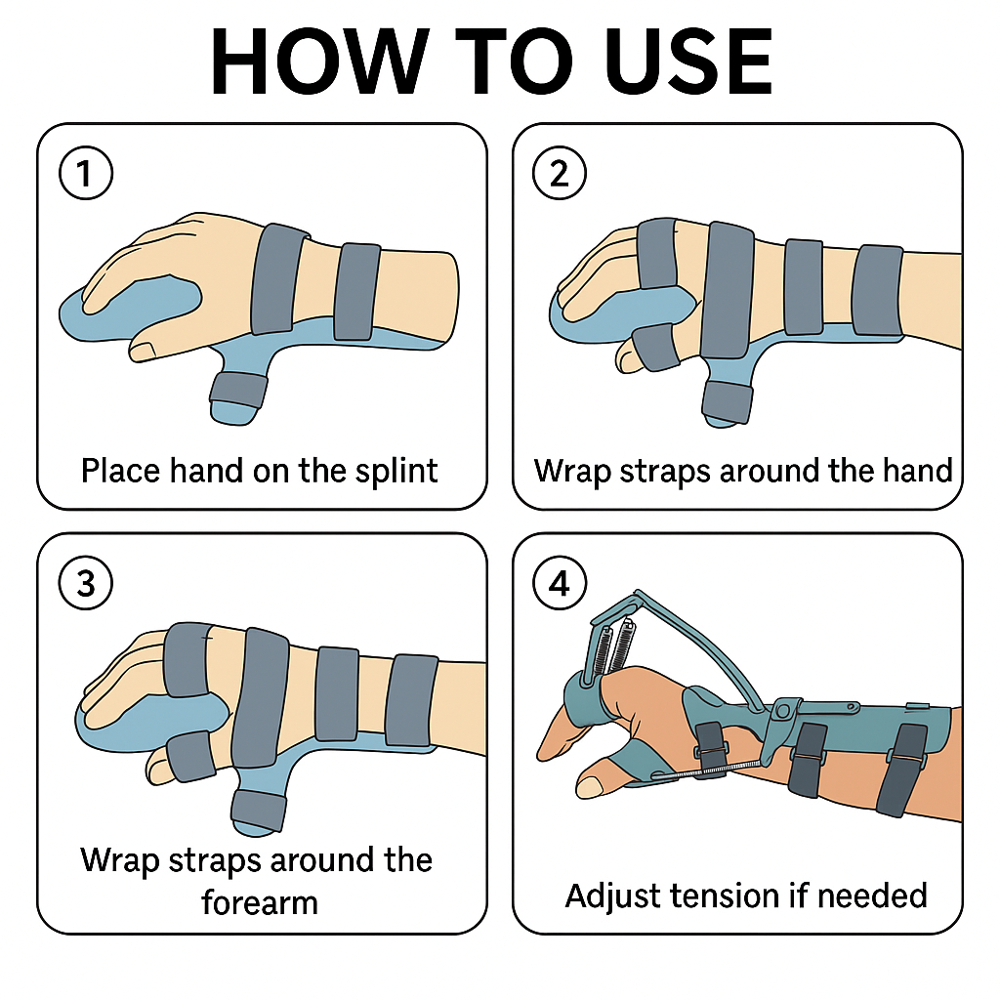 HOW TO USE

1
Place hand on the splint

2
Wrap straps around the hand

3
Wrap straps around the forearm

4
Adjust tension if needed