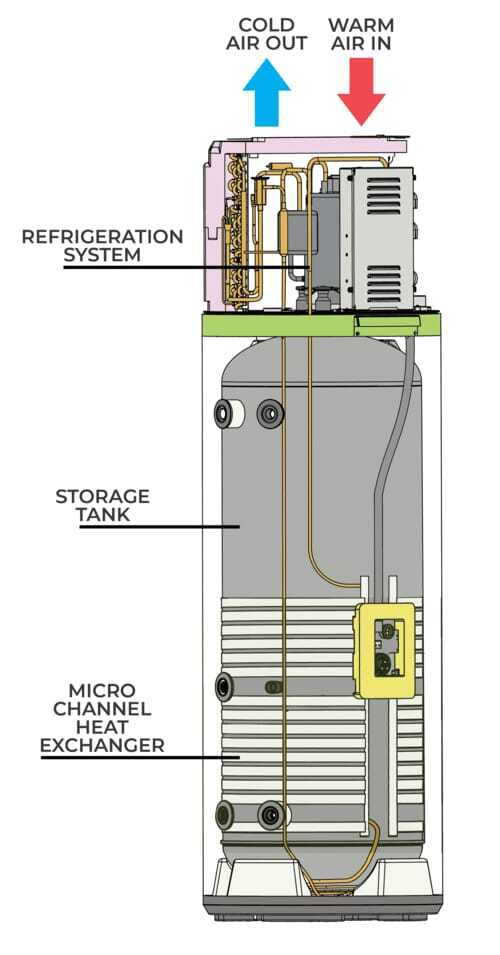 COLD AIR OUT

WARM AIR IN

REFRIGERATION SYSTEM

STORAGE TANK

MICRO CHANNEL HEAT EXCHANGER