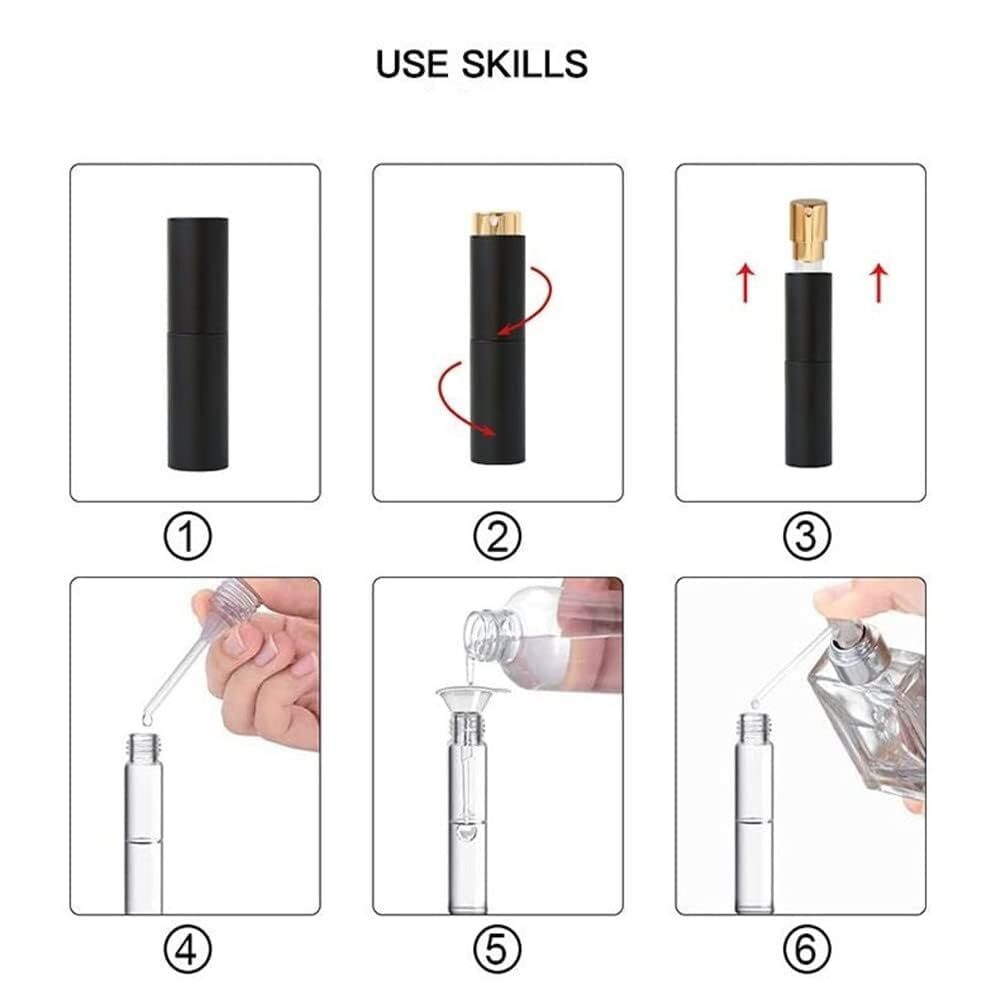 USE SKILLS

①

②

③

④

⑤

⑥