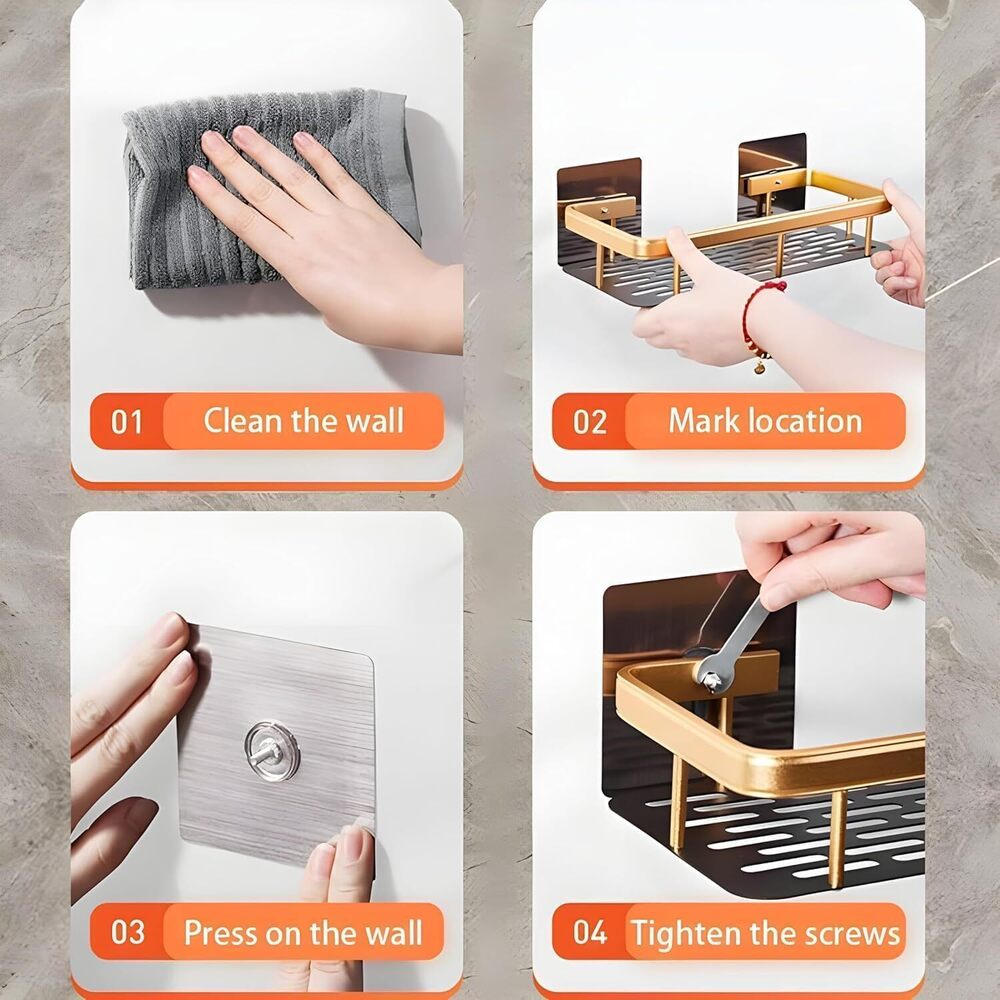 01 Clean the wall

02 Mark location

03 Press on the wall

04 Tighten the screws