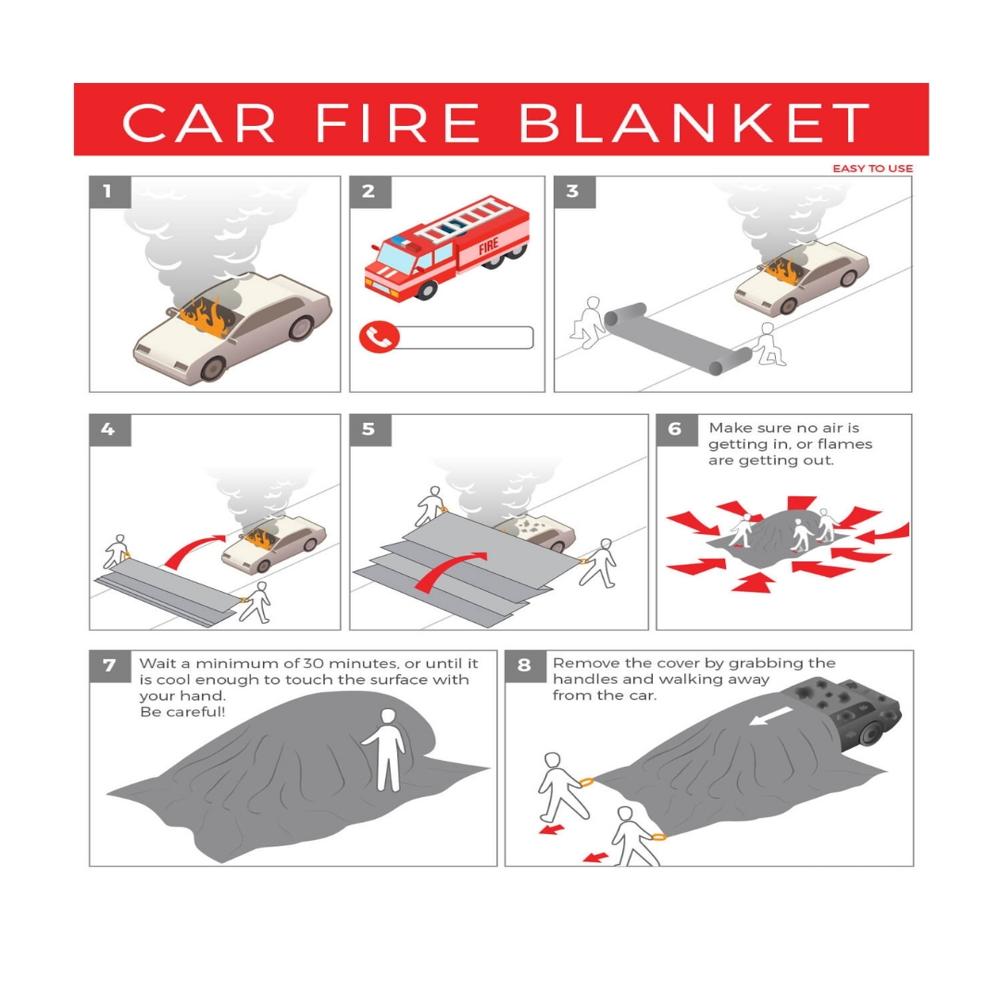 CAR FIRE BLANKET

EASY TO USE

1

2

FIRE

3

4

5

6 Make sure no air is getting in, or flames are getting out.

7 Wait a minimum of 30 minutes, or until it is cool enough to touch the surface with your hand.
Be careful!

8 Remove the cover by grabbing the handles and walking away from the car.