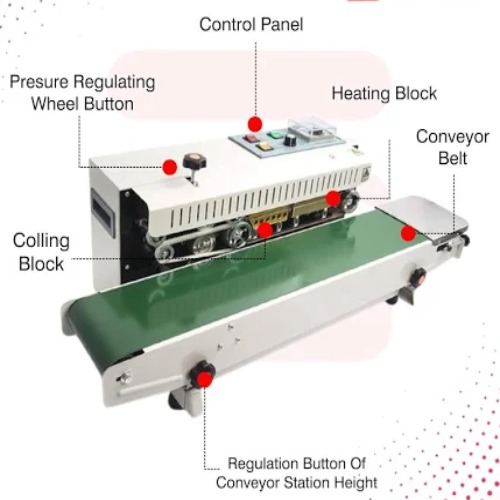 Control Panel

Presure Regulating Wheel Button

Heating Block

Conveyor Belt

Colling Block

Regulation Button Of Conveyor Station Height