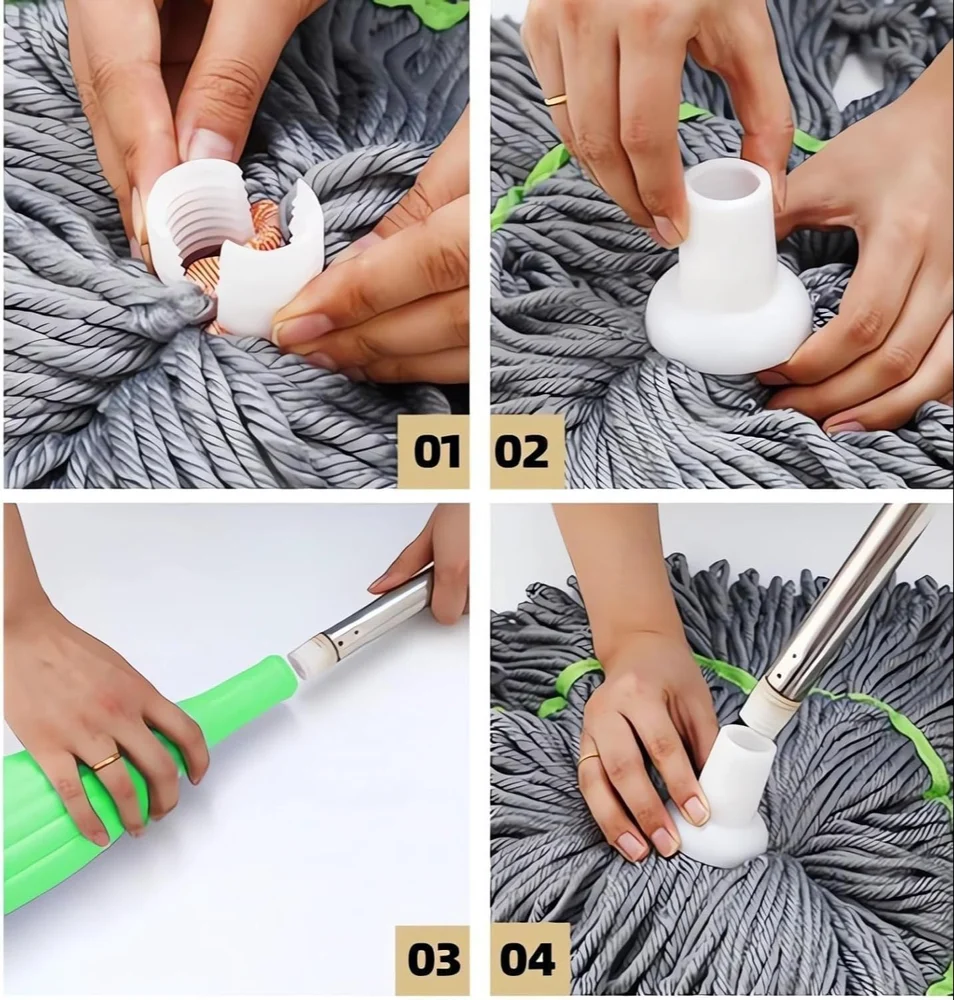 01 02

03 04