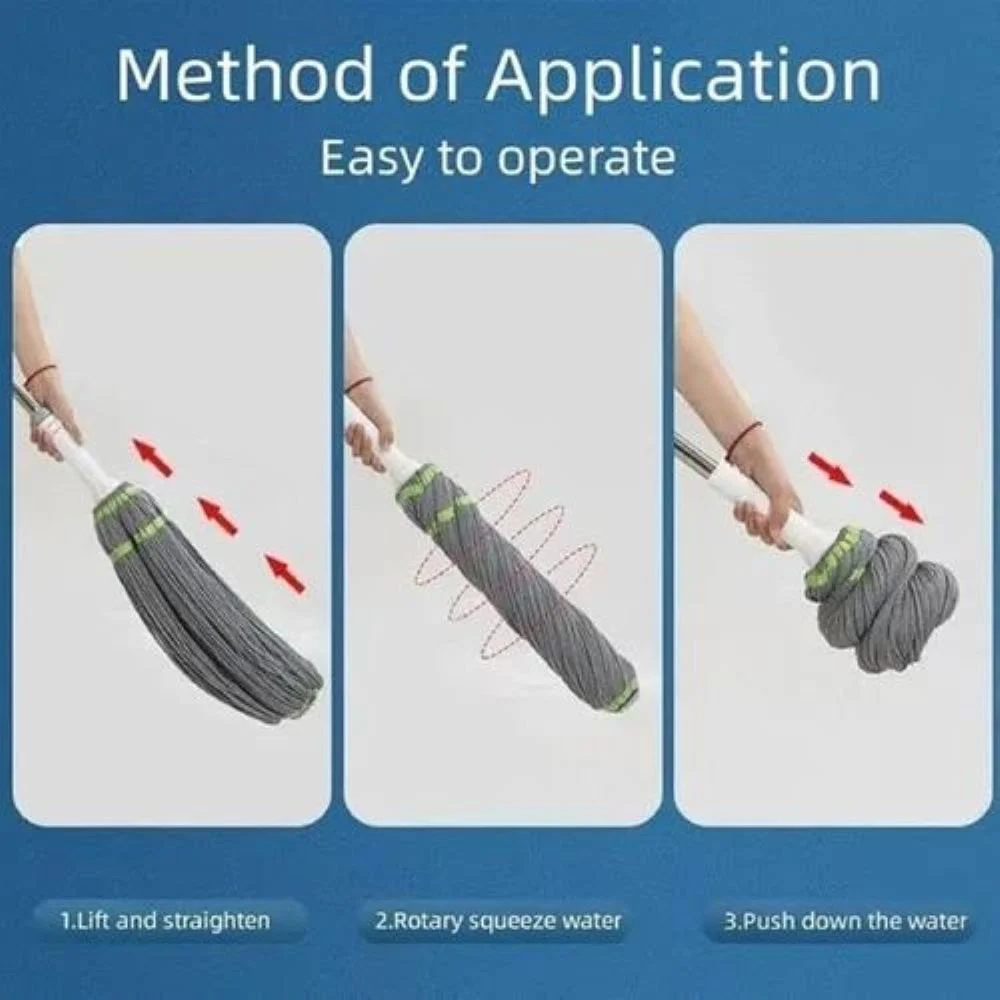 Method of Application
Easy to operate

1.Lift and straighten

2.Rotary squeeze water

3.Push down the water