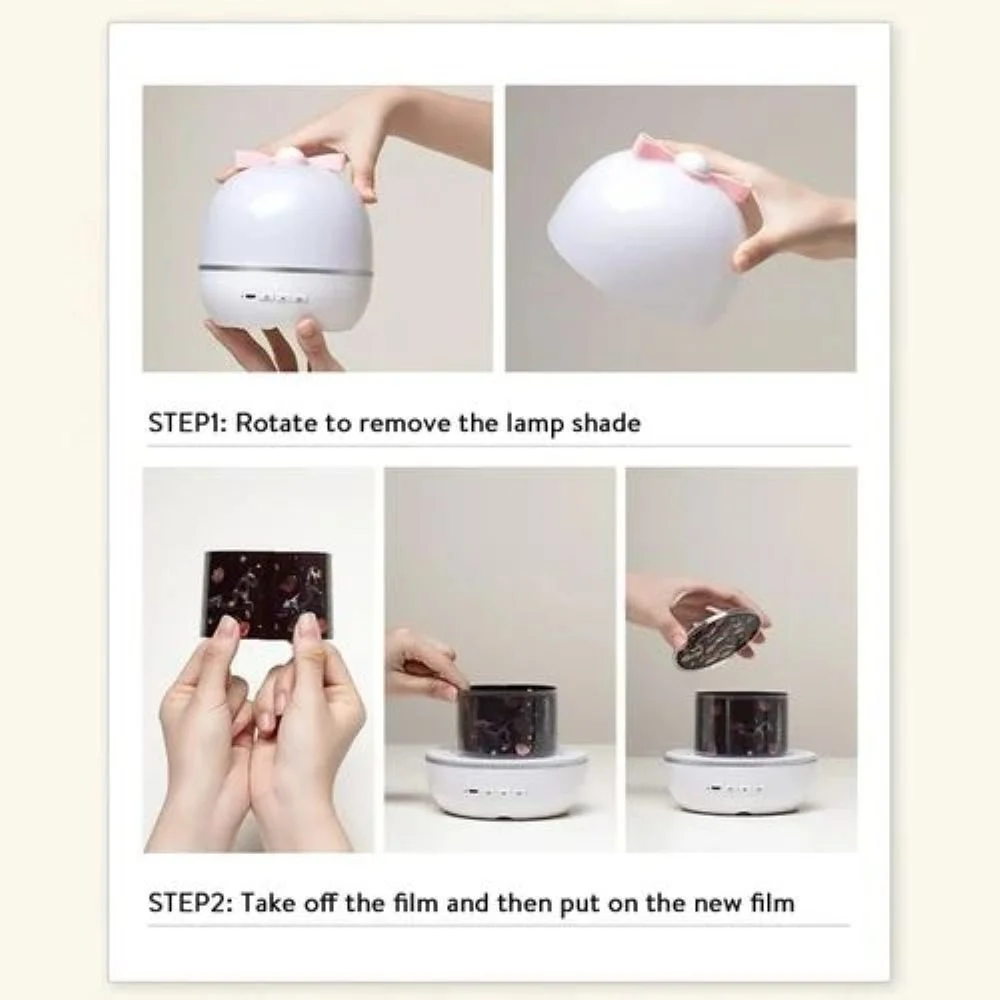 STEP1: Rotate to remove the lamp shade

STEP2: Take off the film and then put on the new film