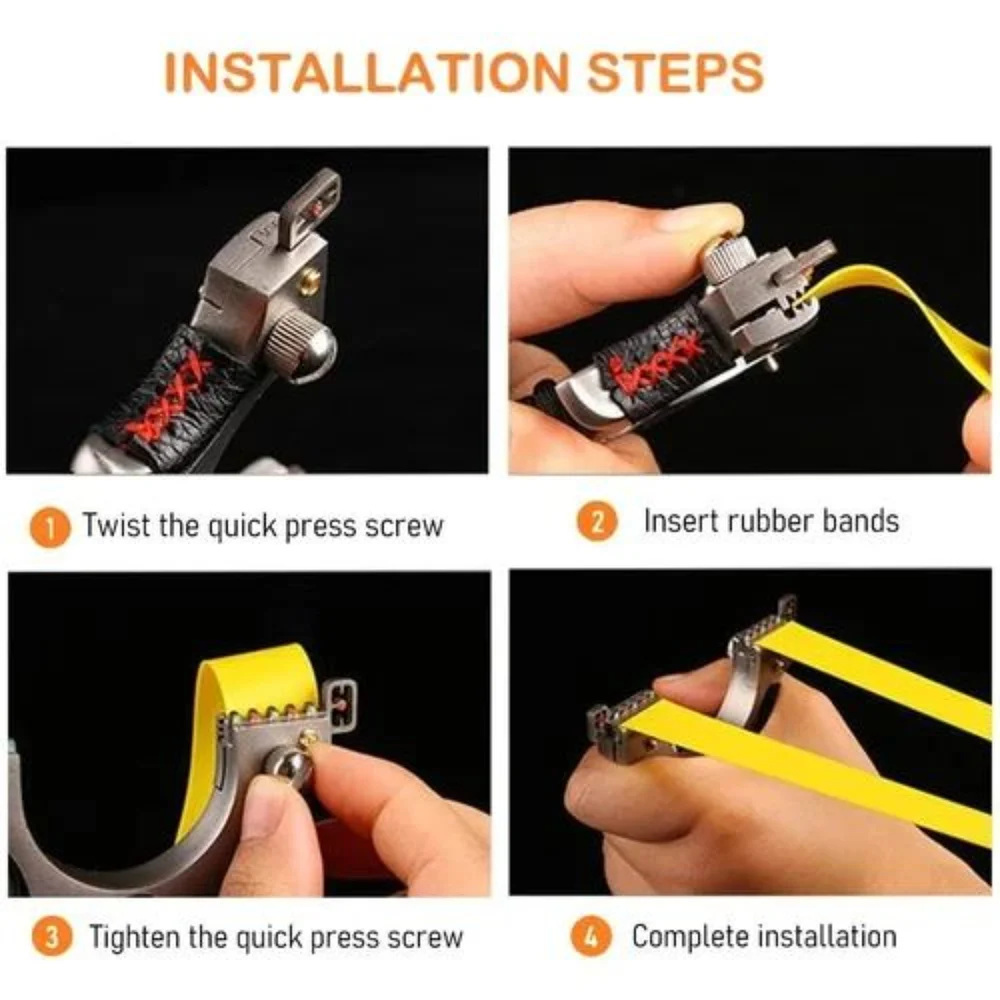 INSTALLATION STEPS

1 Twist the quick press screw

2 Insert rubber bands

3 Tighten the quick press screw

4 Complete installation