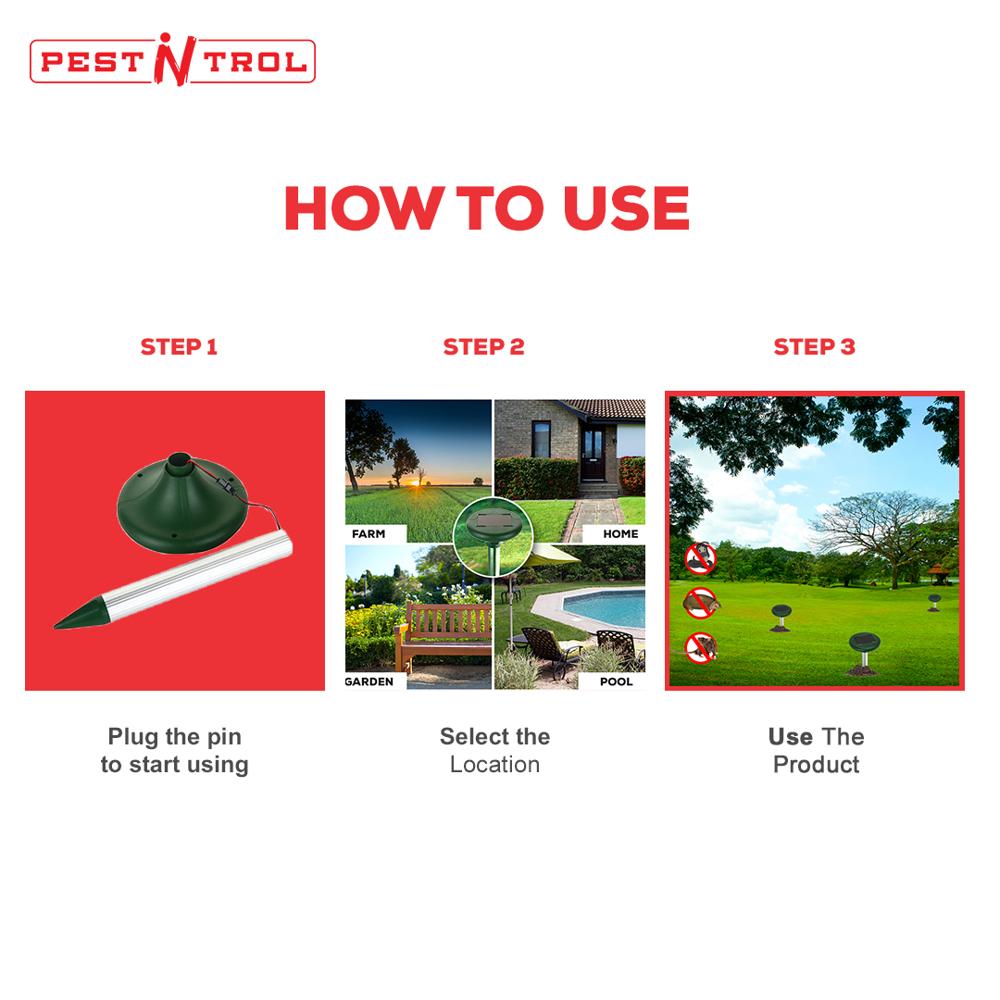 PEST N TROL

HOW TO USE

STEP 1

Plug the pin to start using

STEP 2

FARM
HOME
GARDEN
POOL

Select the Location

STEP 3

Use The Product