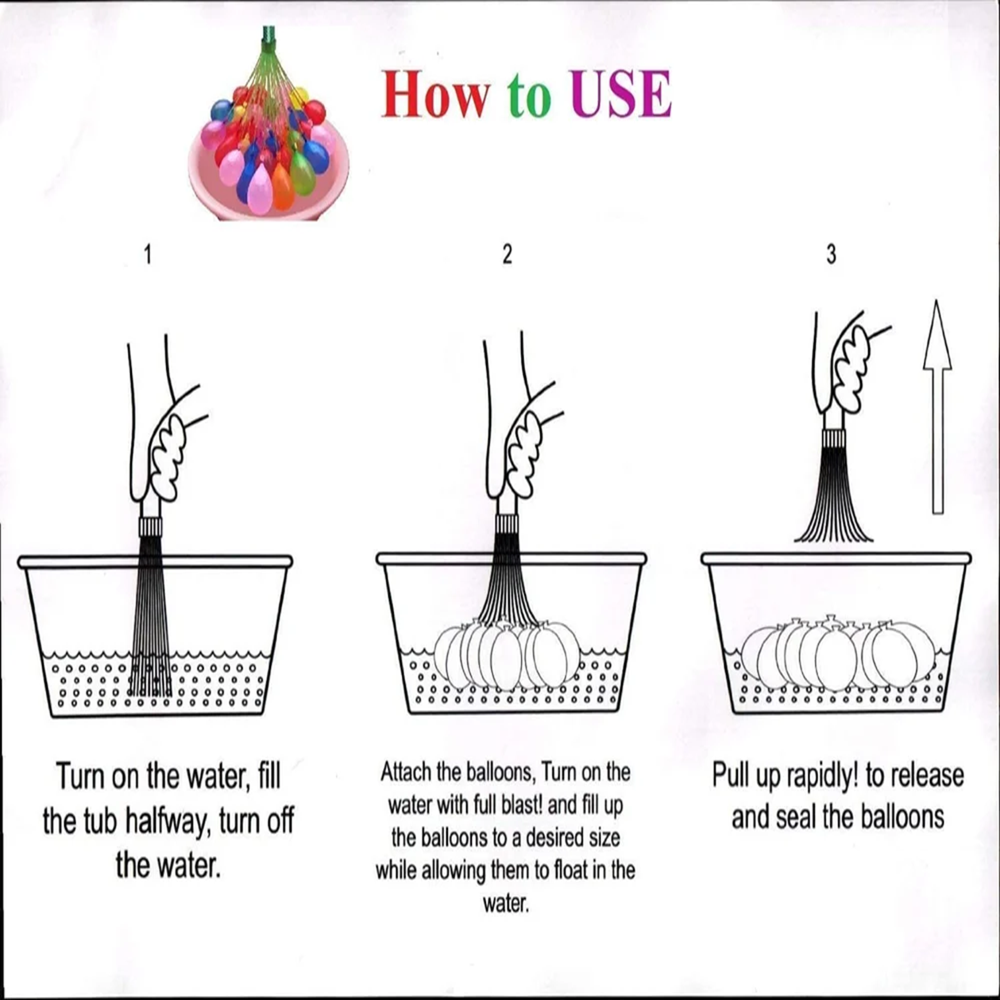 How to USE

1

Turn on the water, fill the tub halfway, turn off the water.

2

Attach the balloons, Turn on the water with full blast! and fill up the balloons to a desired size while allowing them to float in the water.

3

Pull up rapidly! to release and seal the balloons