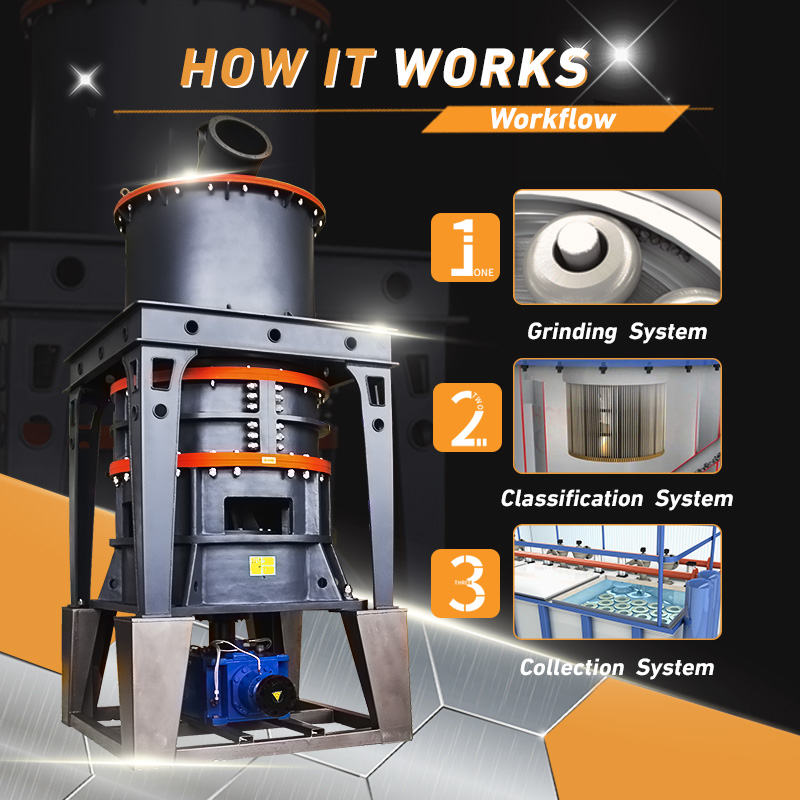 HOW IT WORKS

Workflow

1 ONE

Grinding System

2 TWO

Classification System

3 THREE

Collection System