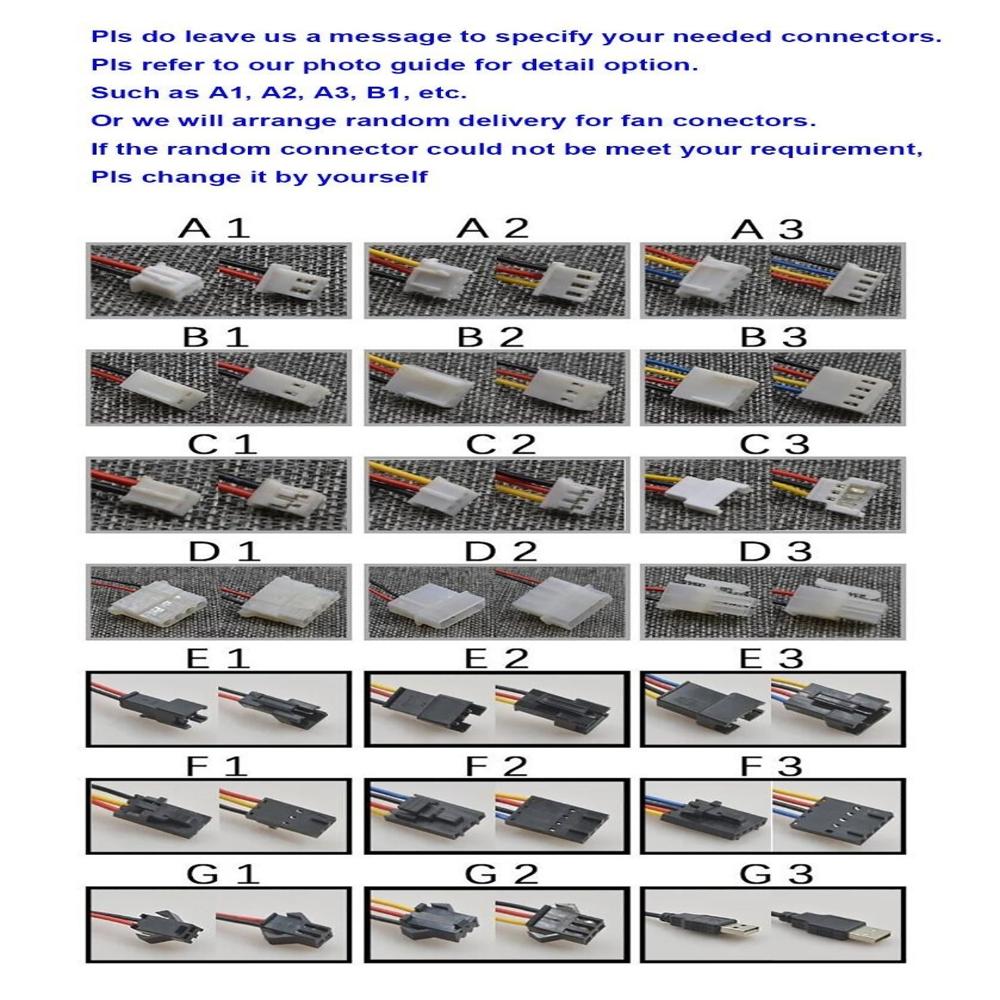 Pls do leave us a message to specify your needed connectors.
Pls refer to our photo guide for detail option.
Such as A1, A2, A3, B1, etc.
Or we will arrange random delivery for fan conectors.
If the random connector could not be meet your requirement,
Pls change it by yourself

A 1
A 2
A 3
B 1
B 2
B 3
C 1
C 2
C 3
D 1
D 2
D 3
E 1
E 2
E 3
F 1
F 2
F 3
G 1
G 2
G 3