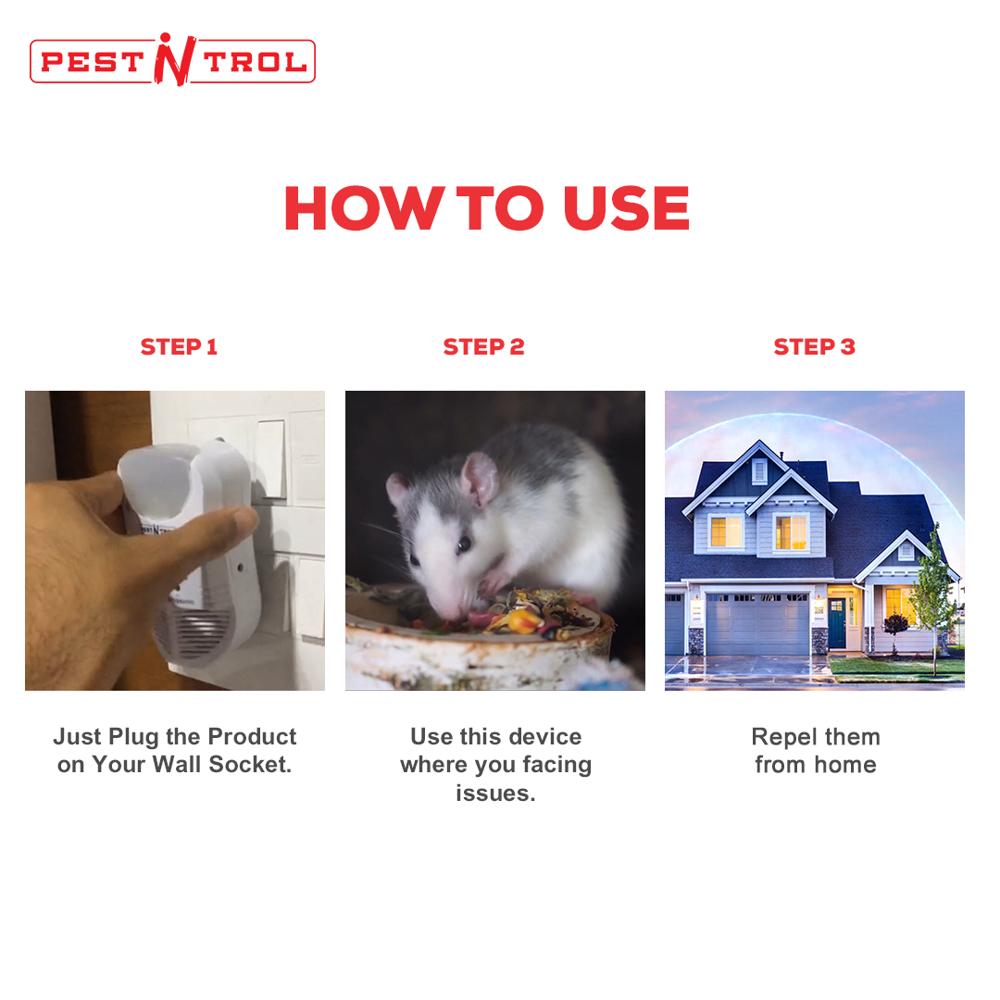 PEST N TROL

HOW TO USE

STEP 1

Just Plug the Product on Your Wall Socket.

STEP 2

Use this device where you facing issues.

STEP 3

Repel them from home